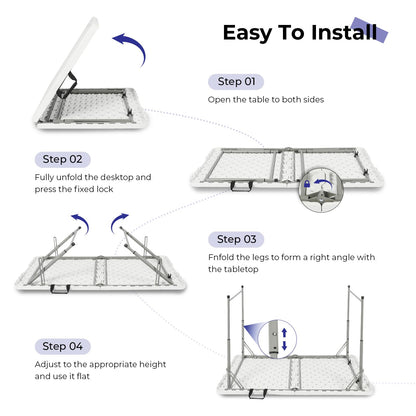 Easy To Install

Step 01

Open the table to both sides

Step 02

Fully unfold the desktop and press the fixed lock

Step 03

Fnfold the legs to form a right angle with the tabletop

Step 04

Adjust to the appropriate height and use it flat