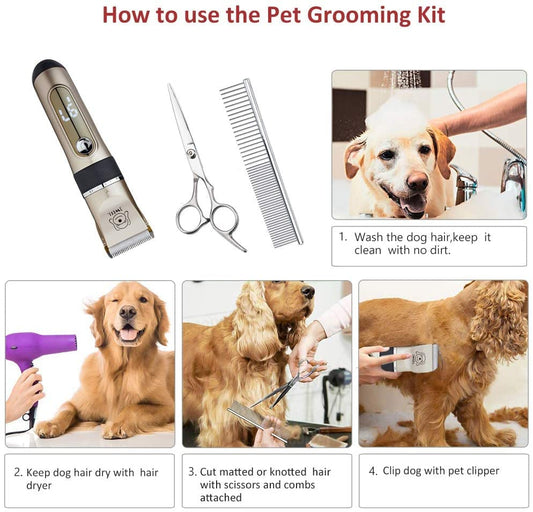 How to use the Pet Grooming Kit

1. Wash the dog hair,keep it clean with no dirt.

2. Keep dog hair dry with hair dryer

3. Cut matted or knotted hair with scissors and combs attached

4. Clip dog with pet clipper