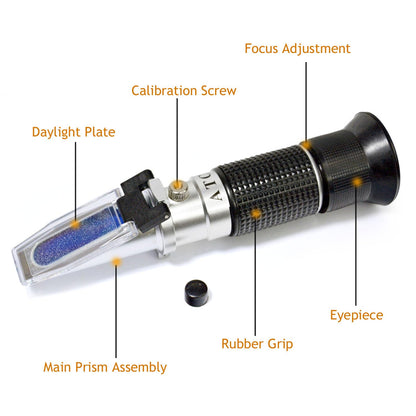 Focus Adjustment

Calibration Screw

Daylight Plate

ATC

Eyepiece

Rubber Grip

Main Prism Assembly