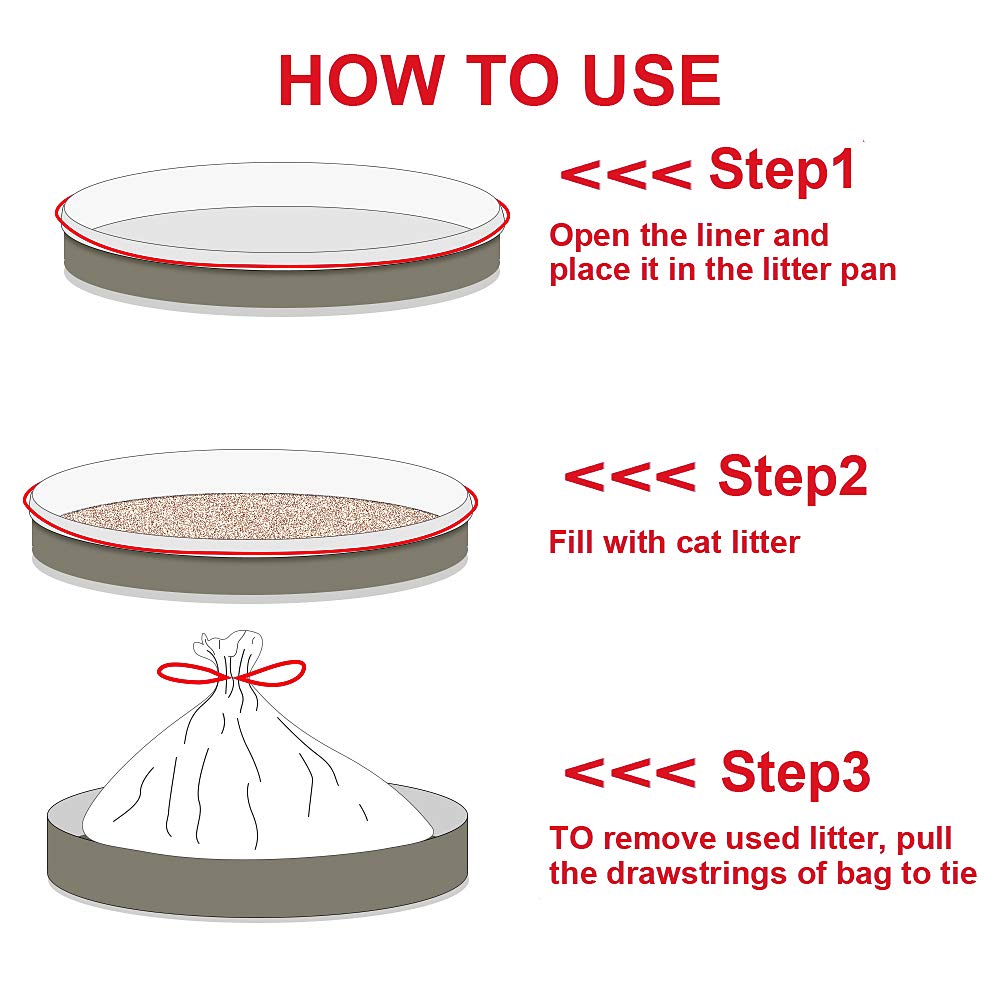 HOW TO USE

<<< Step1

Open the liner and place it in the litter pan

<<< Step2

Fill with cat litter

<<< Step3

TO remove used litter, pull the drawstrings of bag to tie