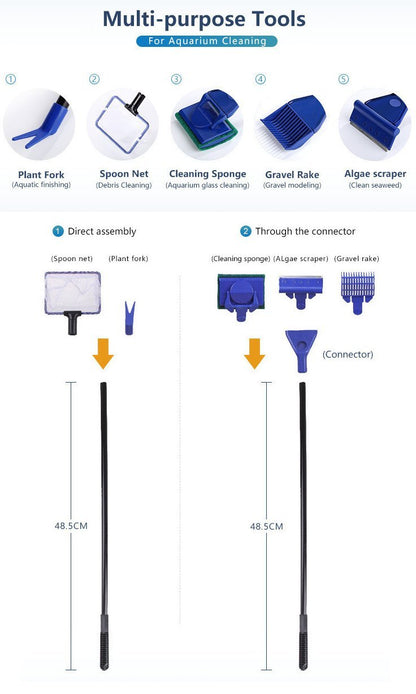 Multi-purpose Tools

For Aquarium Cleaning

①
Plant Fork
(Aquatic finishing)

②
Spoon Net
(Debris Cleaning)

③
Cleaning Sponge
(Aquarium glass cleaning)

④
Gravel Rake
(Gravel modeling)

⑤
Algae scraper
(Clean seaweed)

1 Direct assembly

(Spoon net) (Plant fork)

48.5CM

2 Through the connector

(Cleaning sponge) (ALgae scraper) (Gravel rake)

(Connector)

48.5CM