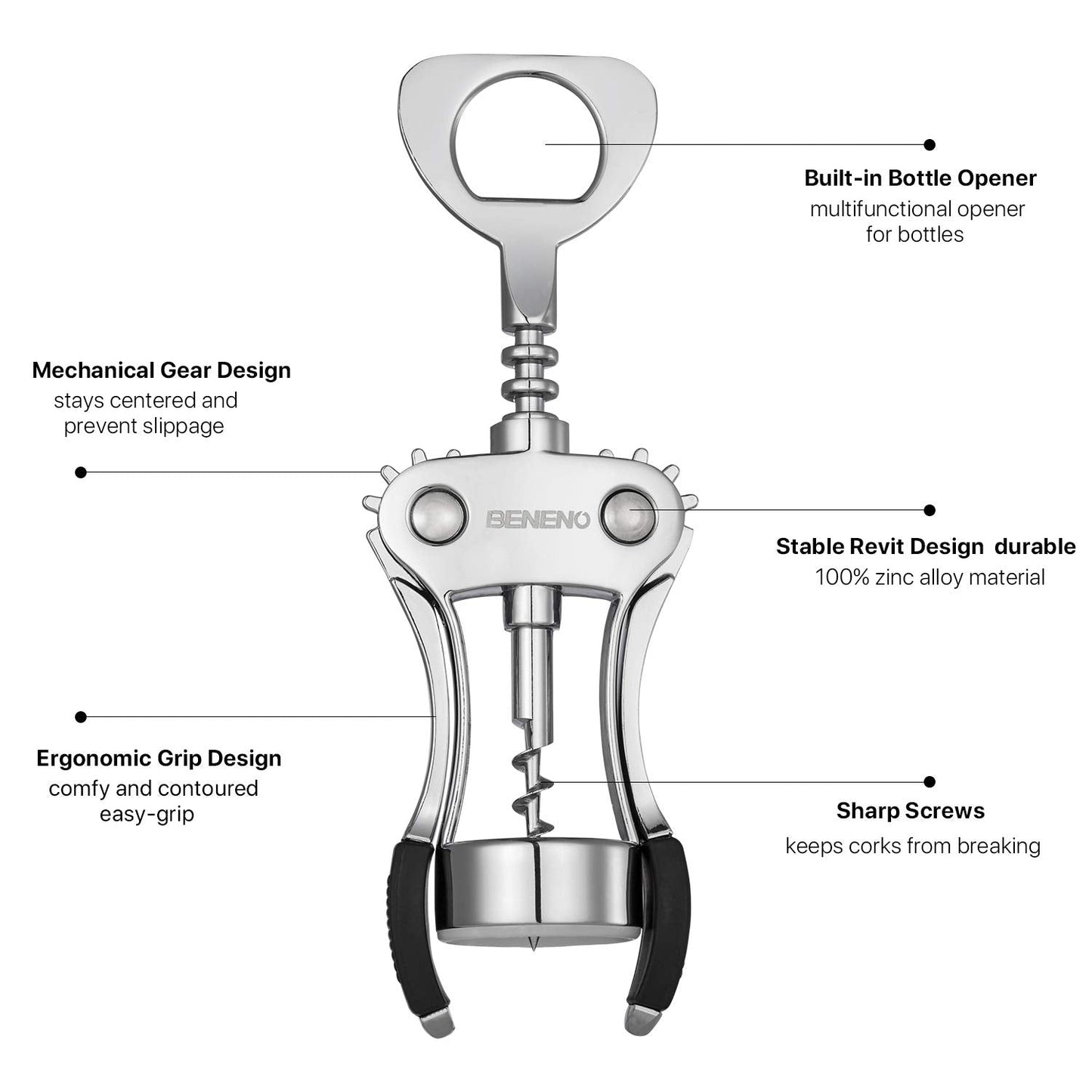 Built-in Bottle Opener
multifunctional opener for bottles

Mechanical Gear Design
stays centered and prevent slippage

BENENO

Stable Revit Design durable
100% zinc alloy material

Ergonomic Grip Design
comfy and contoured easy-grip

Sharp Screws
keeps corks from breaking