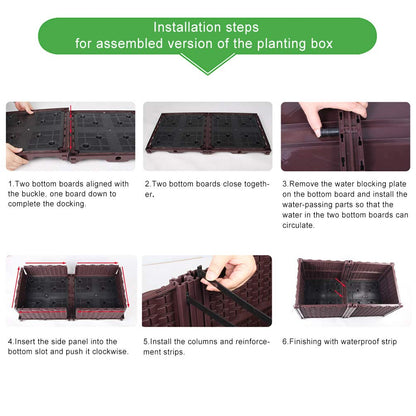 Installation steps
for assembled version of the planting box

1.Two bottom boards aligned with the buckle, one board down to complete the docking.

2.Two bottom boards close together.

3.Remove the water blocking plate on the bottom board and install the water-passing parts so that the water in the two bottom boards can circulate.

4.Insert the side panel into the bottom slot and push it clockwise.

5.Install the columns and reinforcement strips.

6.Finishing with waterproof strip