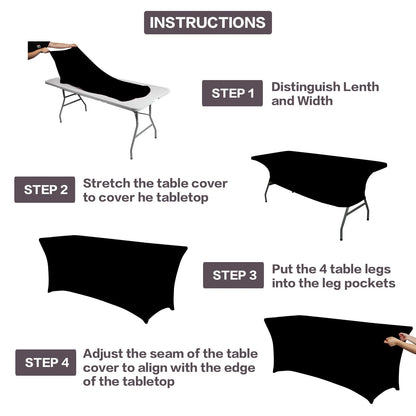 INSTRUCTIONS

STEP 1 Distinguish Lenth and Width

STEP 2 Stretch the table cover to cover he tabletop

STEP 3 Put the 4 table legs into the leg pockets

STEP 4 Adjust the seam of the table cover to align with the edge of the tabletop