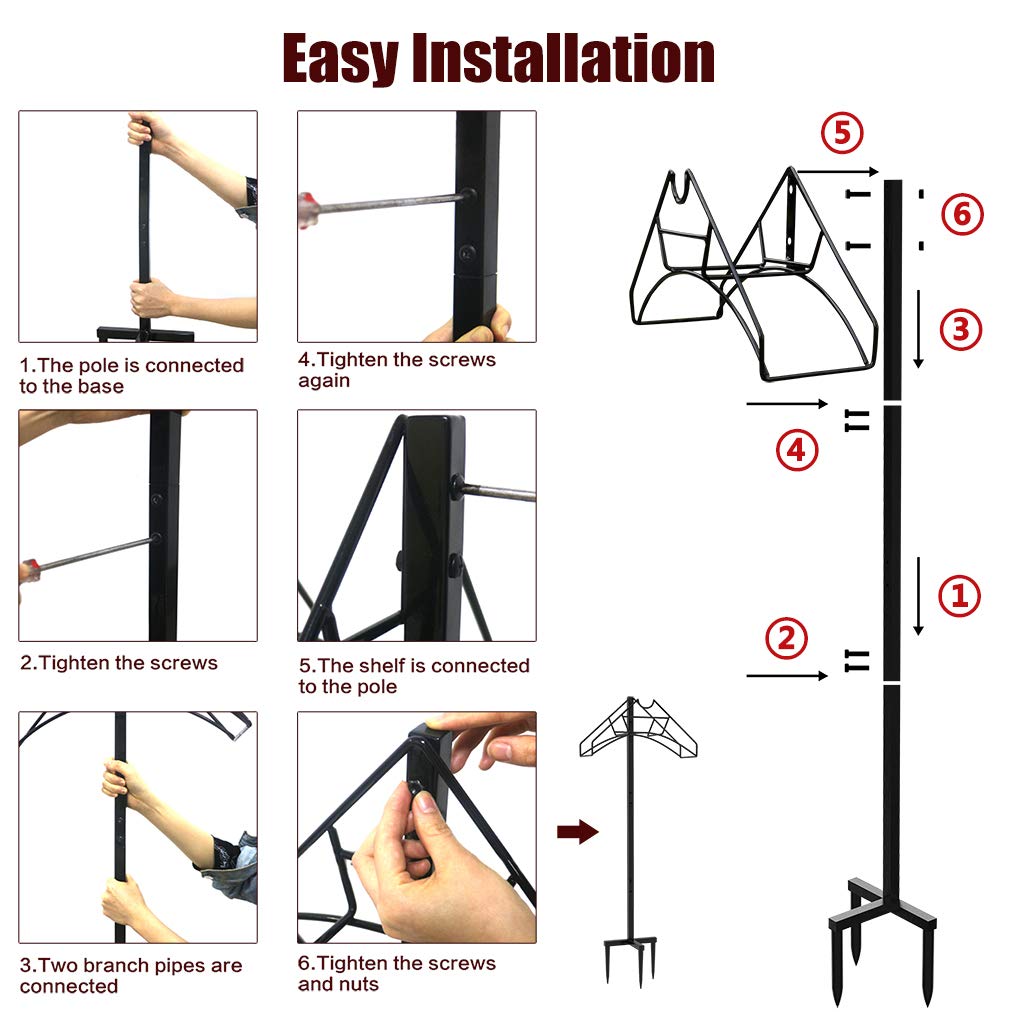 Easy Installation

1.The pole is connected to the base

2.Tighten the screws

3.Two branch pipes are connected

4.Tighten the screws again

5.The shelf is connected to the pole

6.Tighten the screws and nuts

5

6

3

4

1

2