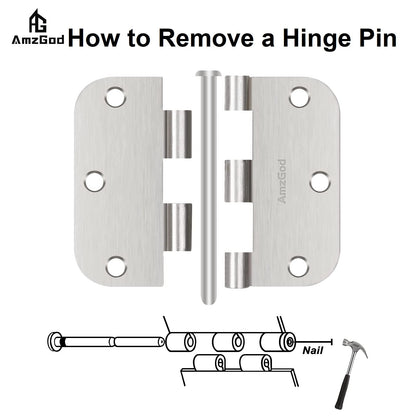 AG
AmzGod How to Remove a Hinge Pin

AmzGod

Nail