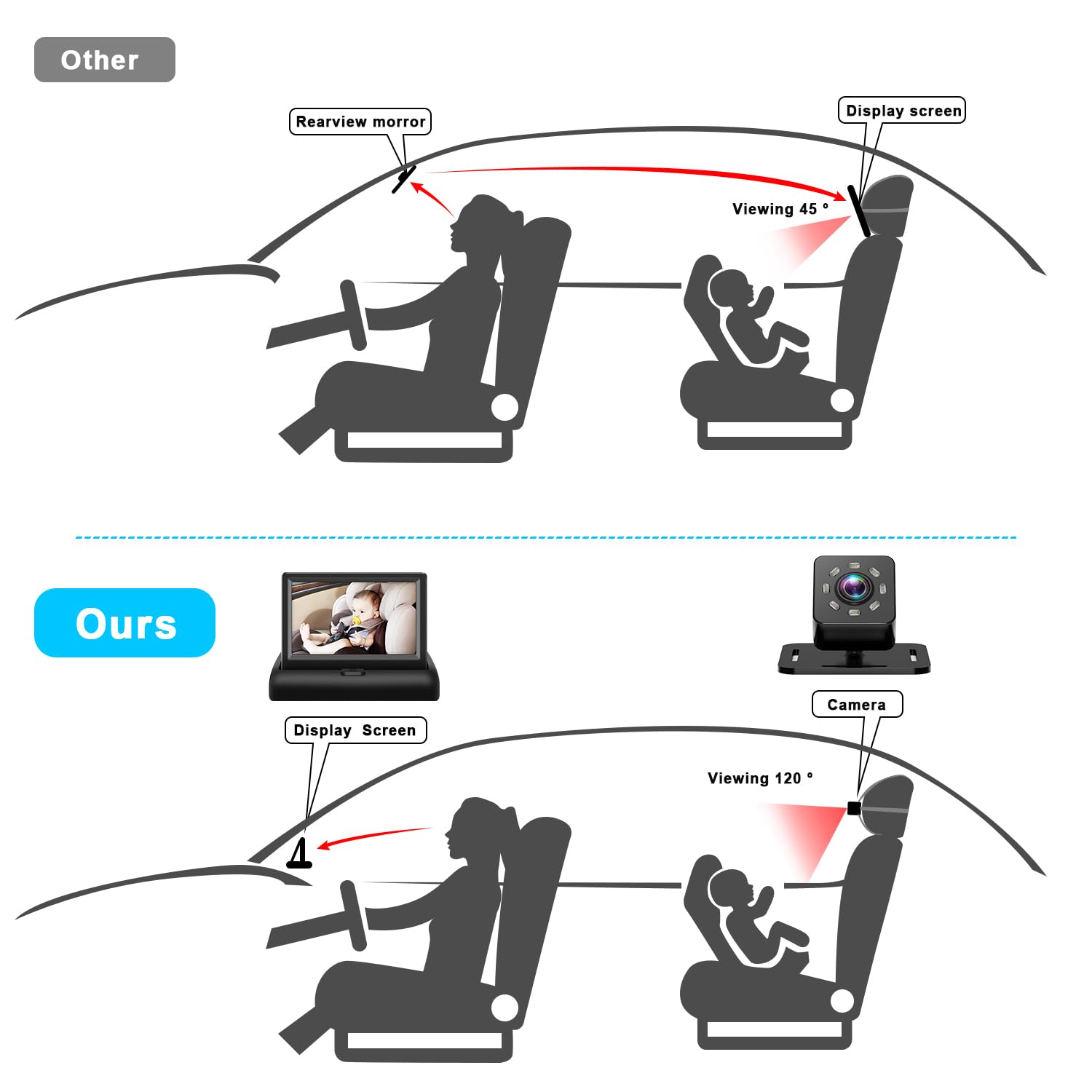 Other

Rearview morror

Display screen

Viewing 45 °

Ours

Display  Screen

Camera

Viewing 120 °