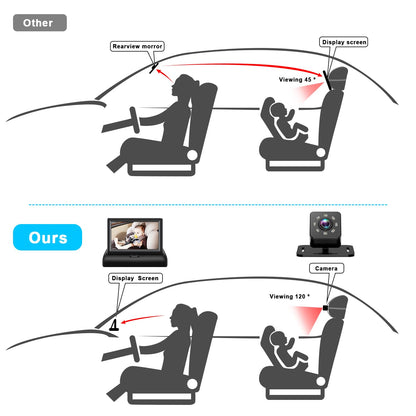 Other

Rearview morror

Display screen

Viewing 45 °

Ours

Display Screen

Camera

Viewing 120 °