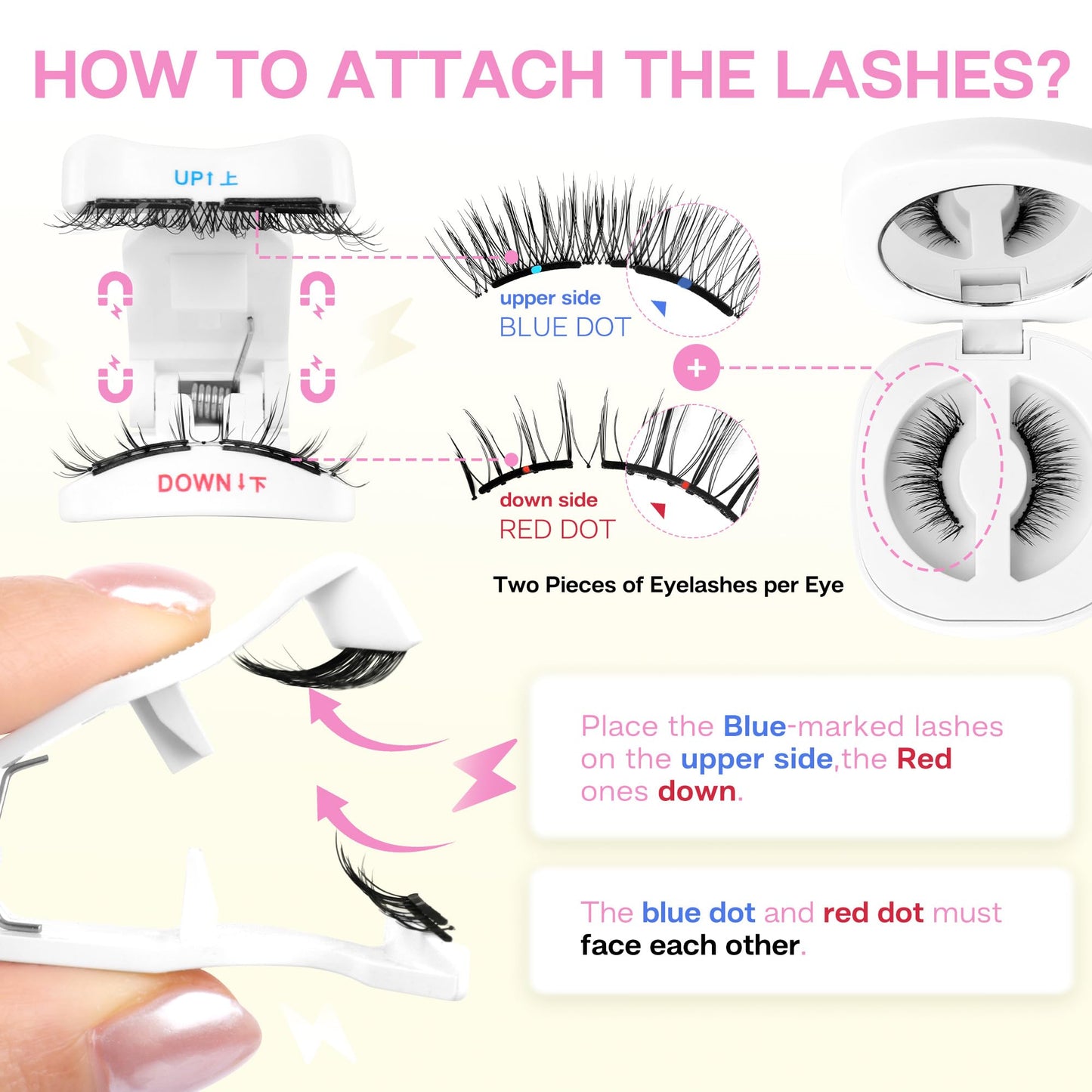 HOW TO ATTACH THE LASHES?

UP↑上

DOWN↓下

upper side
BLUE DOT

+

down side
RED DOT

Two Pieces of Eyelashes per Eye

Place the Blue-marked lashes on the upper side,the Red ones down.

The blue dot and red dot must face each other.