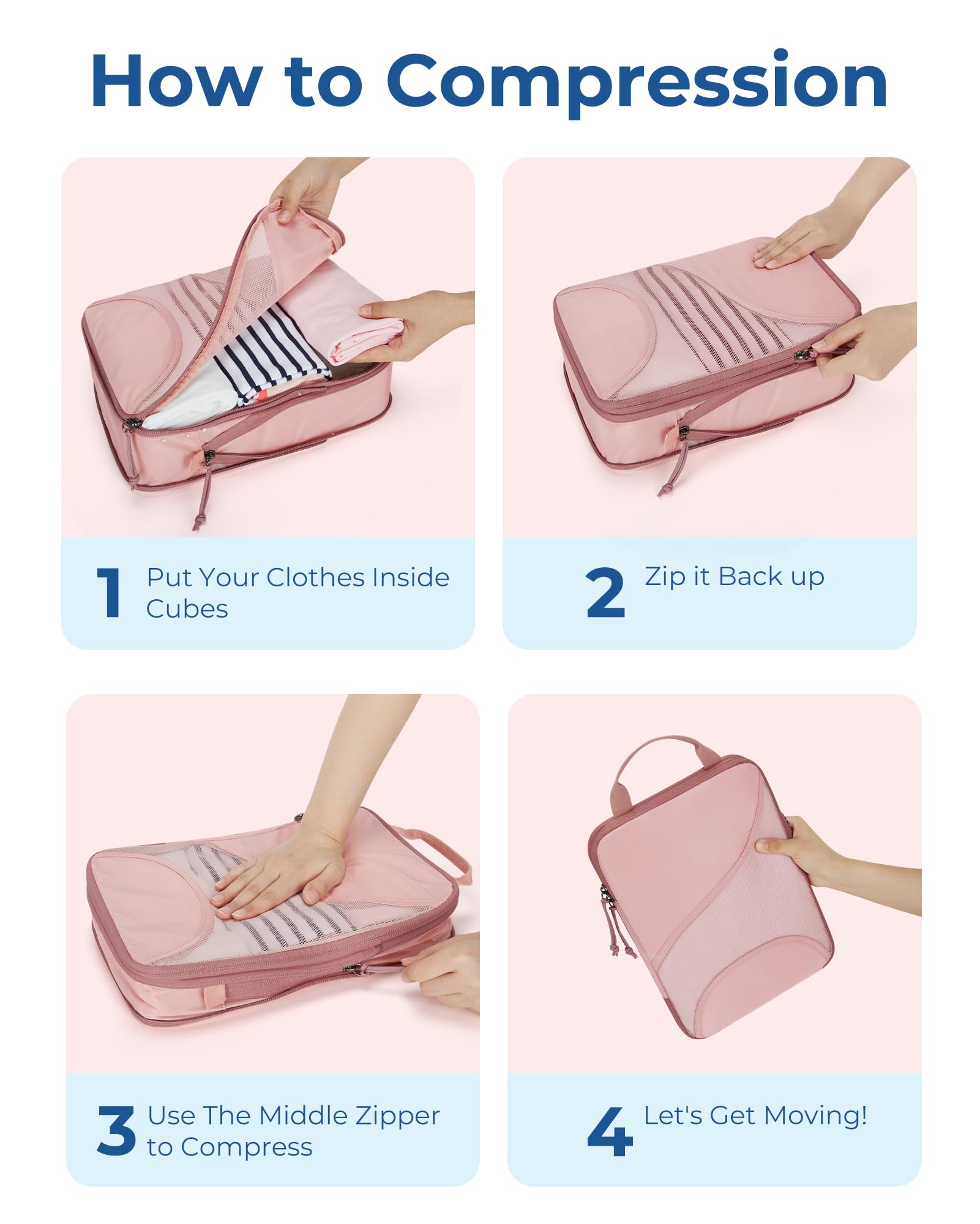 How to Compression

1 Put Your Clothes Inside Cubes

2 Zip it Back up

3 Use The Middle Zipper to Compress

4 Let's Get Moving!