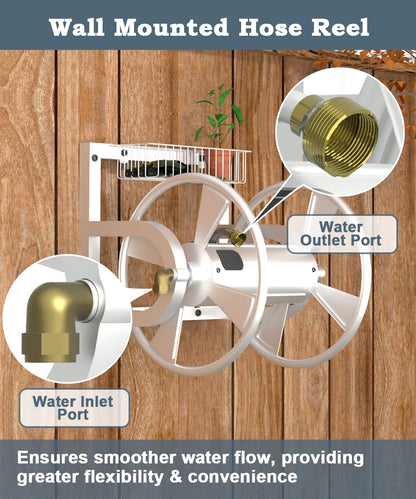 Wall Mounted Hose Reel

Water Outlet Port

Water Inlet Port

Ensures smoother water flow, providing greater flexibility & convenience