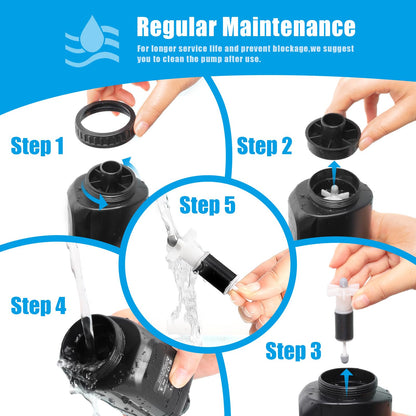 Regular Maintenance

For longer service life and prevent blockage,we suggest you to clean the pump after use.

Step 1

Step 2

Step 5

Step 4

Step 3