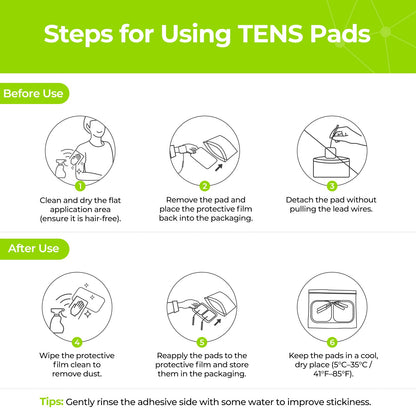 Steps for Using TENS Pads

Before Use

1
Clean and dry the flat application area (ensure it is hair-free).

2
Remove the pad and place the protective film back into the packaging.

3
Detach the pad without pulling the lead wires.

After Use

4
Wipe the protective film clean to remove dust.

5
Reapply the pads to the protective film and store them in the packaging.

6
Keep the pads in a cool, dry place (5°C–35°C / 41°F–85°F).

Tips: Gently rinse the adhesive side with some water to improve stickiness.