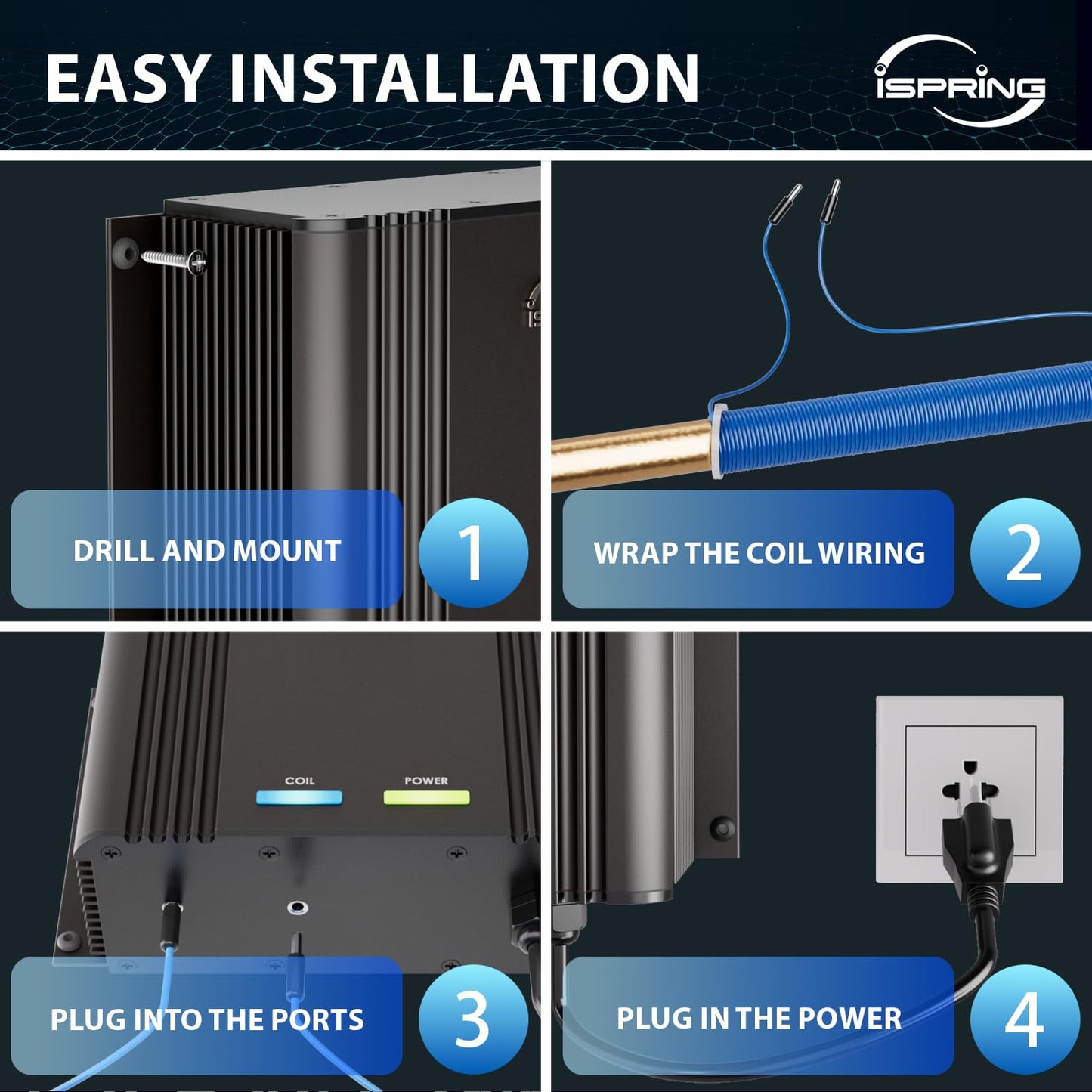 EASY INSTALLATION

iSPRING

DRILL AND MOUNT

1

WRAP THE COIL WIRING

2

COIL

POWER

PLUG INTO THE PORTS

3

PLUG IN THE POWER

4