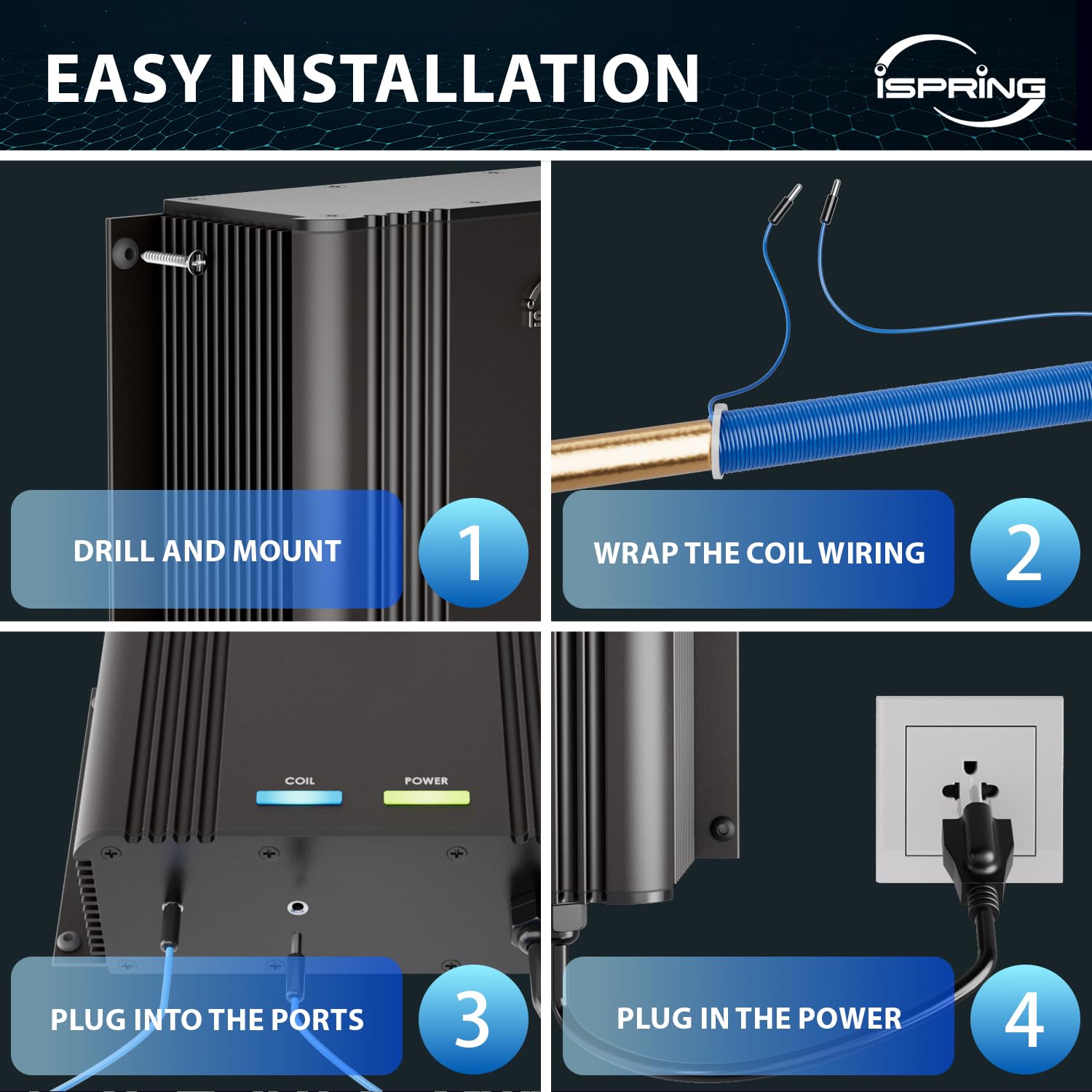 EASY INSTALLATION

iSPRING

DRILL AND MOUNT

1

WRAP THE COIL WIRING

2

COIL

POWER

PLUG INTO THE PORTS

3

PLUG IN THE POWER

4