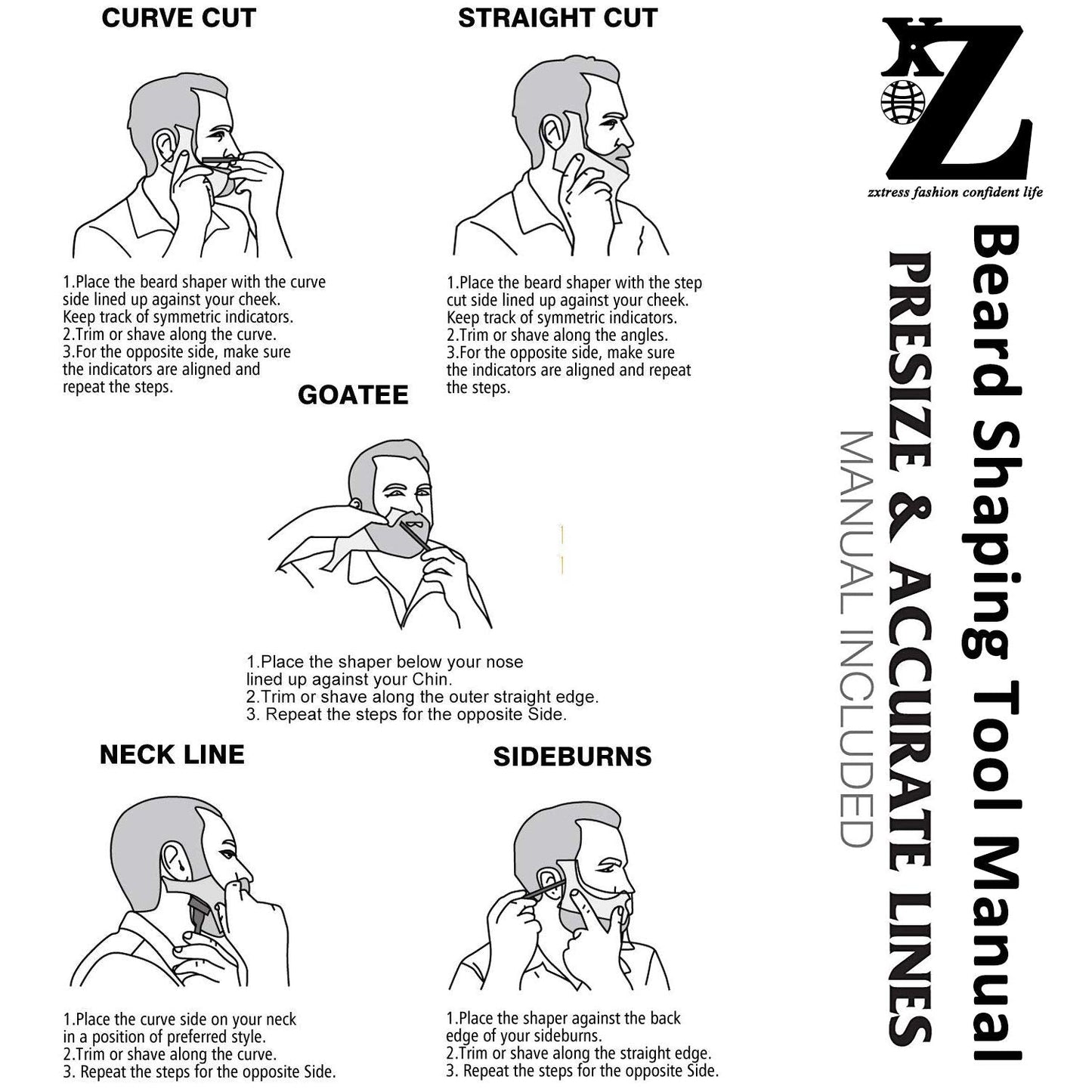 CURVE CUT

1.Place the beard shaper with the curve side lined up against your cheek. Keep track of symmetric indicators.
2.Trim or shave along the curve.
3.For the opposite side, make sure the indicators are aligned and repeat the steps.

STRAIGHT CUT

1.Place the beard shaper with the step cut side lined up against your cheek. Keep track of symmetric indicators.
2.Trim or shave along the angles.
3.For the opposite side, make sure the indicators are aligned and repeat the steps.

GOATEE

1.Place the shaper below your nose lined up against your Chin.
2.Trim or shave along the outer straight edge.
3. Repeat the steps for the opposite Side.

NECK LINE

1.Place the curve side on your neck in a position of preferred style.
2.Trim or shave along the curve.
3. Repeat the steps for the opposite Side.

SIDEBURNS

1.Place the shaper against the back edge of your sideburns.
2.Trim or shave along the straight edge.
3. Repeat the steps for the opposite Side.

XZ
zxtress fashion confident life

Beard Shaping Tool Manual
PRESIZE & ACCURATE LINES
MANUAL INCLUDED