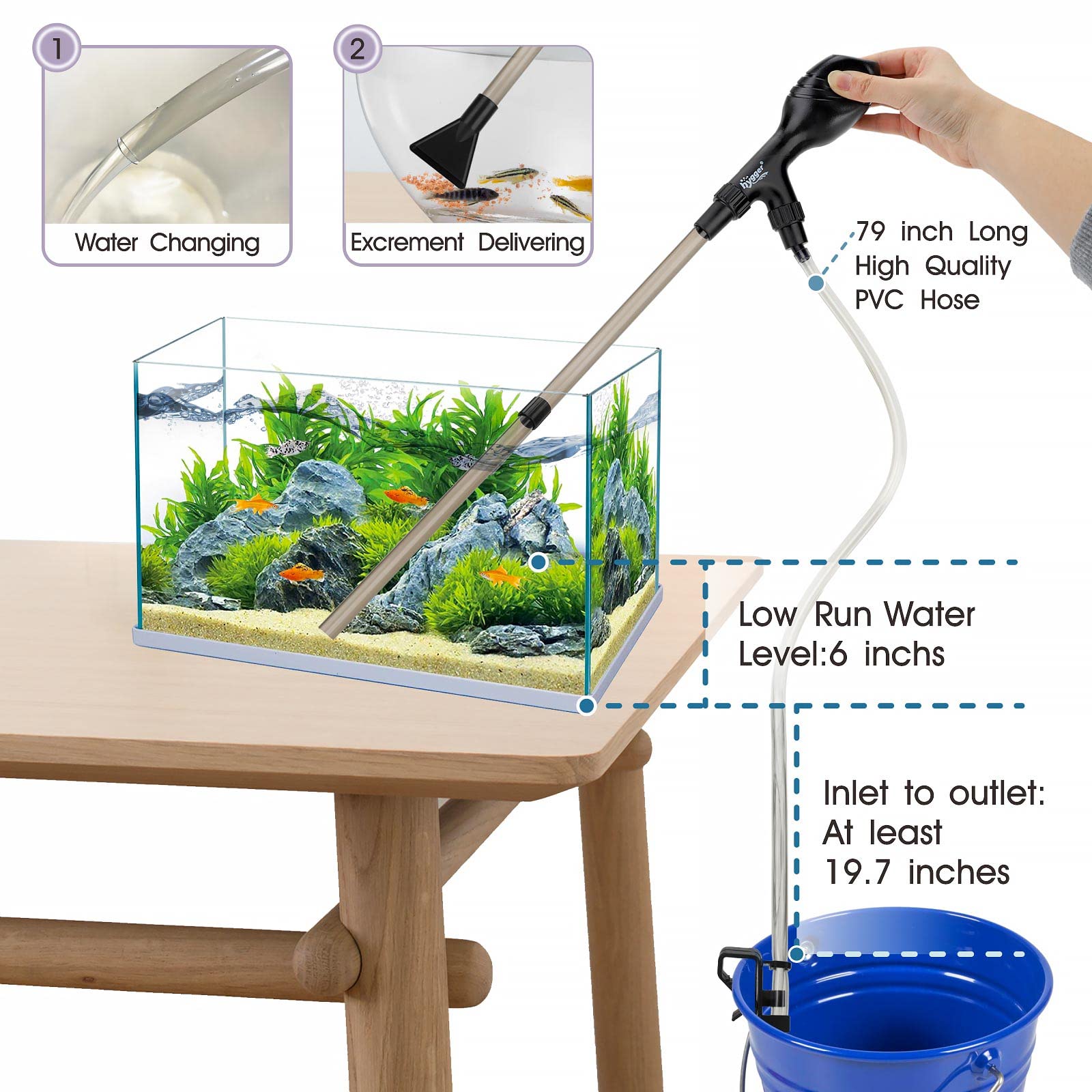 1

Water Changing

2

Excrement Delivering

hygger

79 inch Long High Quality PVC Hose

Low Run Water Level:6 inchs

Inlet to outlet: At least 19.7 inches