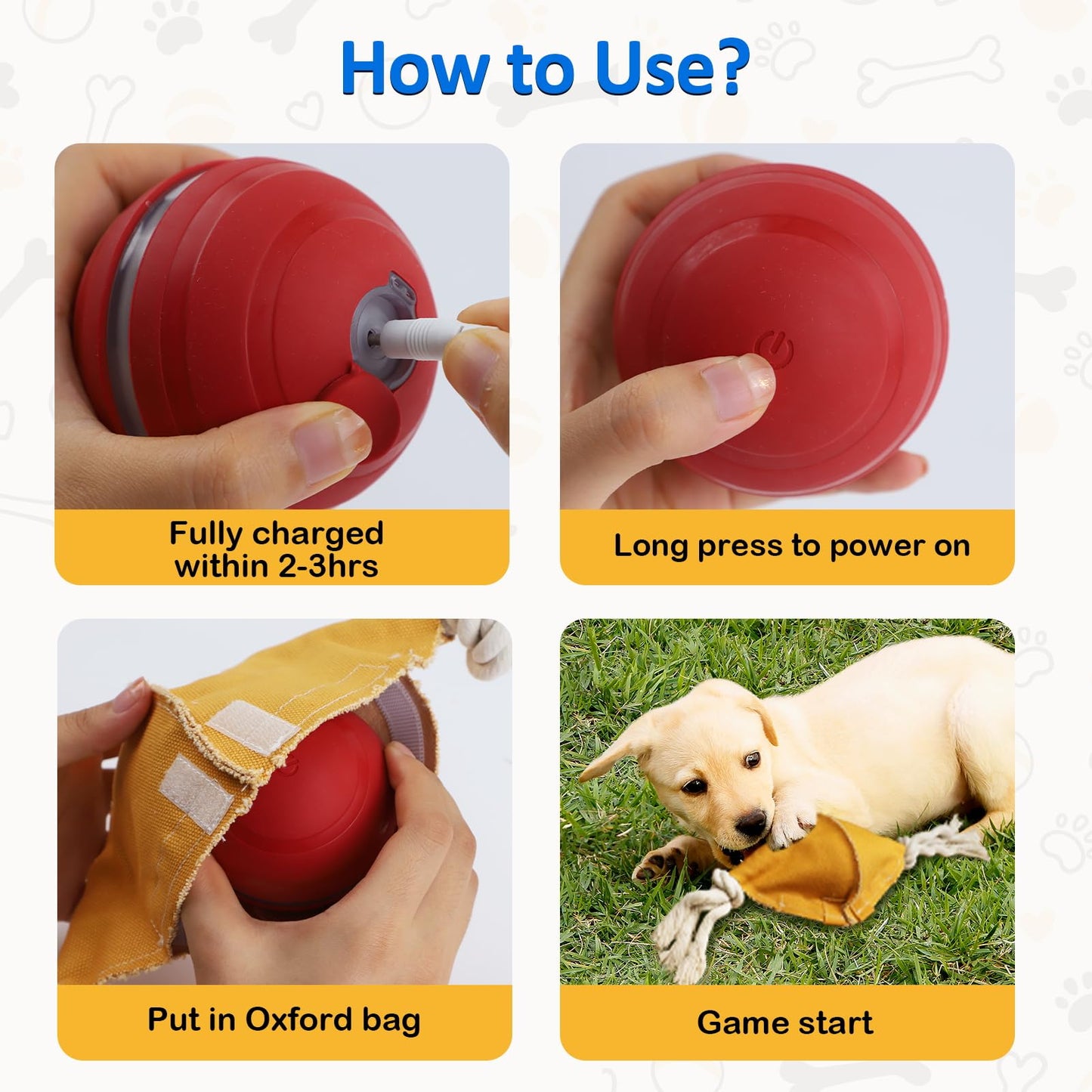 How to Use?

Fully charged within 2-3hrs

Long press to power on

Put in Oxford bag

Game start