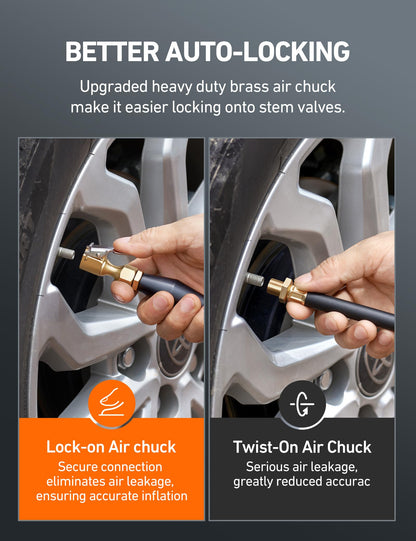 BETTER AUTO-LOCKING

Upgraded heavy duty brass air chuck make it easier locking onto stem valves.

Lock-on Air chuck
Secure connection eliminates air leakage, ensuring accurate inflation

Twist-On Air Chuck
Serious air leakage, greatly reduced accurac