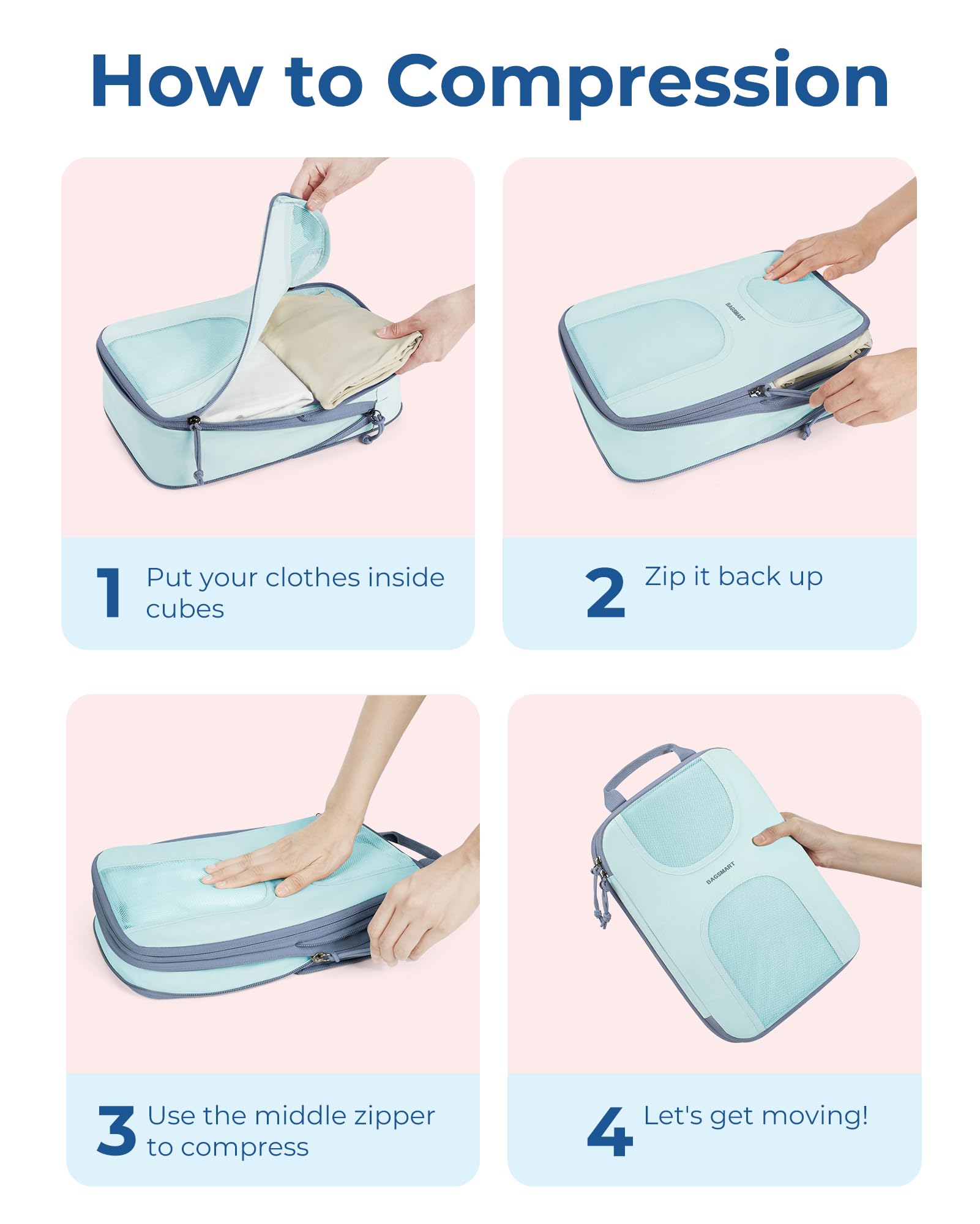 How to Compression

BAGSMART

1 Put your clothes inside cubes

2 Zip it back up

BAGSMART

3 Use the middle zipper to compress

4 Let's get moving!