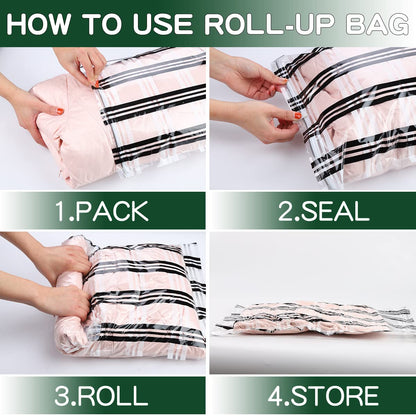 HOW TO USE ROLL-UP BAG

1.PACK

2.SEAL

3.ROLL

4.STORE