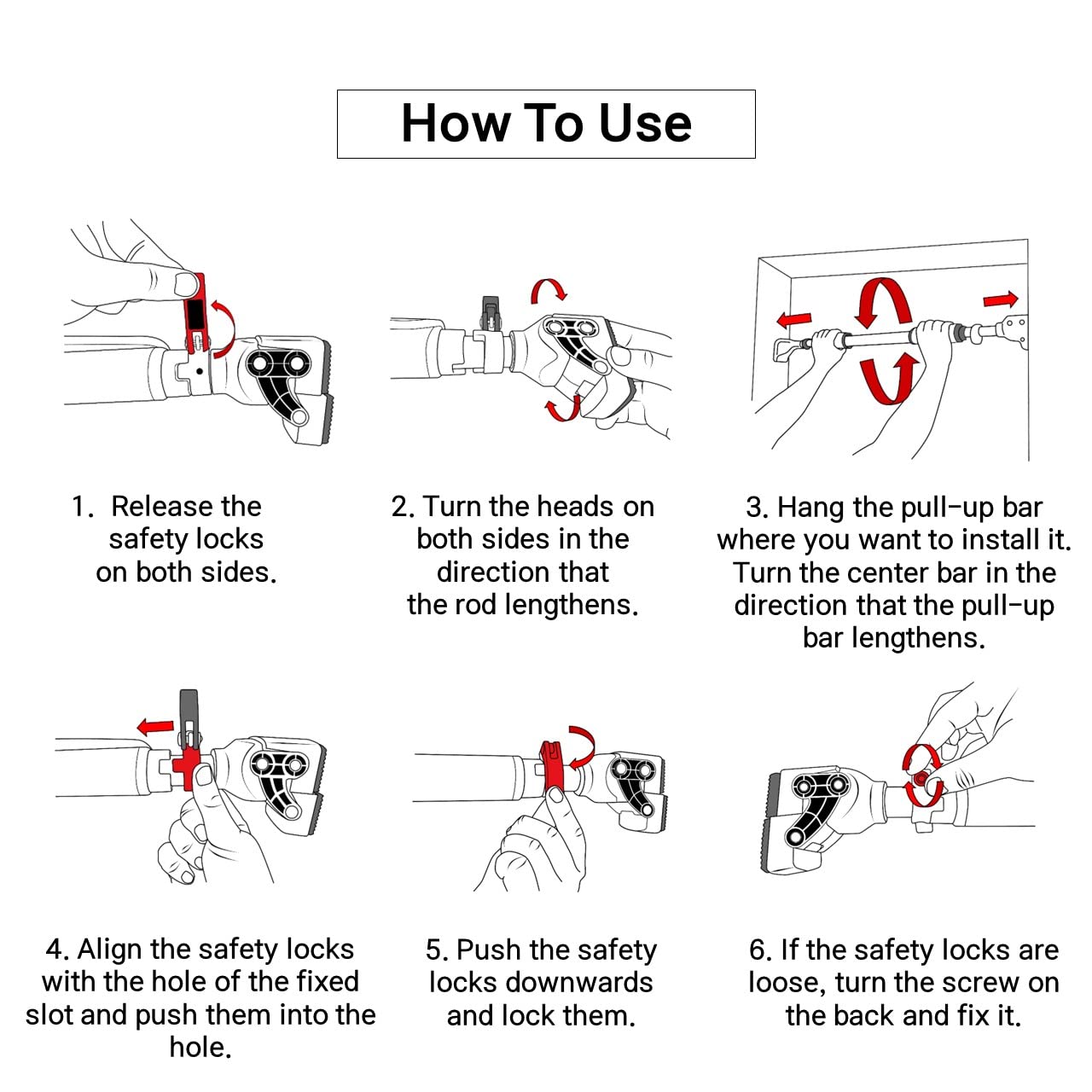 How To Use

1. Release the safety locks on both sides.

2. Turn the heads on both sides in the direction that the rod lengthens.

3. Hang the pull-up bar where you want to install it. Turn the center bar in the direction that the pull-up bar lengthens.

4. Align the safety locks with the hole of the fixed slot and push them into the hole.

5. Push the safety locks downwards and lock them.

6. If the safety locks are loose, turn the screw on the back and fix it.