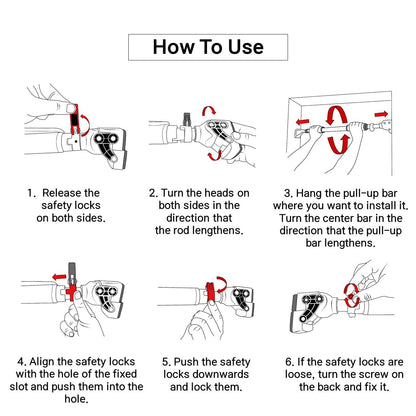 How To Use

1. Release the safety locks on both sides.

2. Turn the heads on both sides in the direction that the rod lengthens.

3. Hang the pull-up bar where you want to install it. Turn the center bar in the direction that the pull-up bar lengthens.

4. Align the safety locks with the hole of the fixed slot and push them into the hole.

5. Push the safety locks downwards and lock them.

6. If the safety locks are loose, turn the screw on the back and fix it.