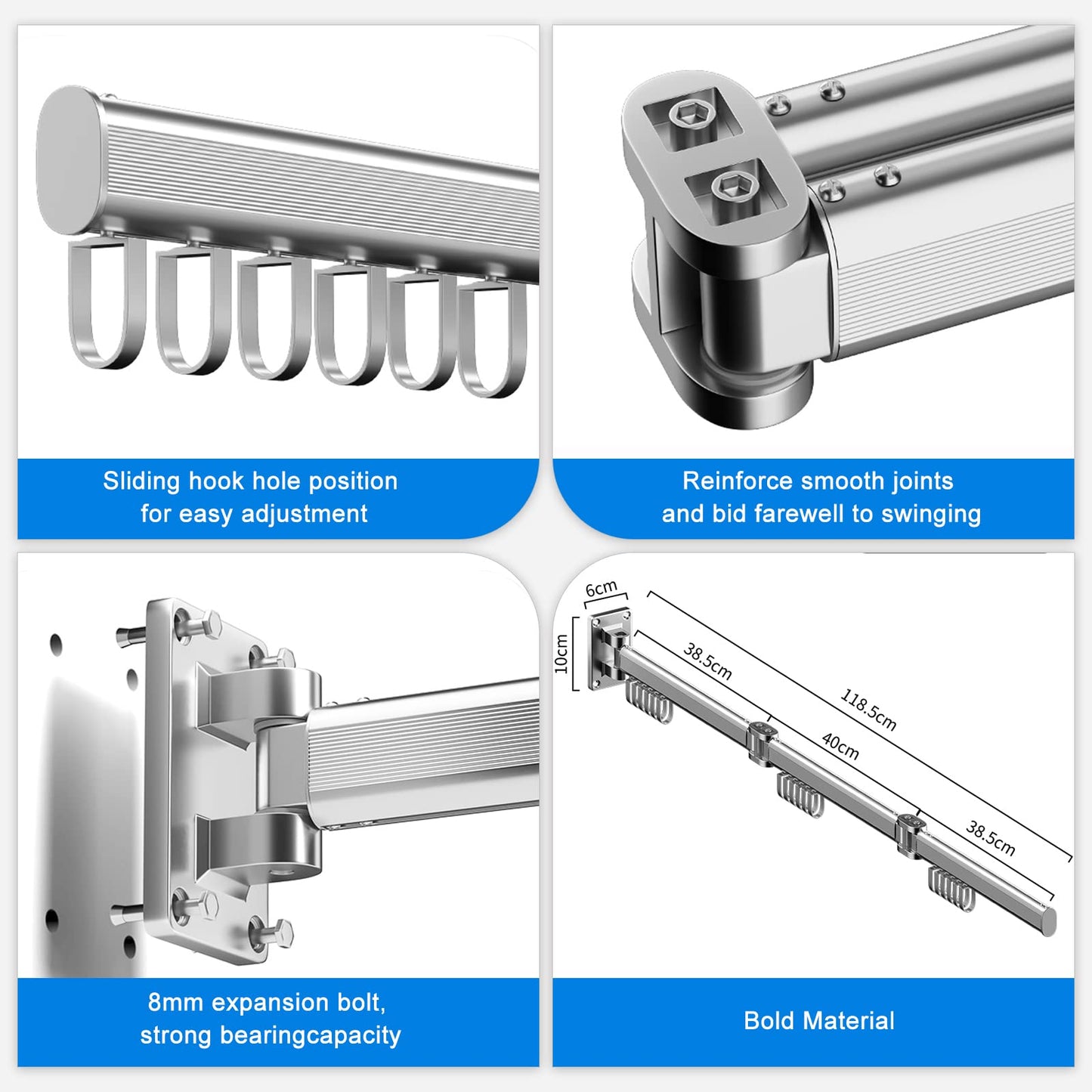 Sliding hook hole position
for easy adjustment

Reinforce smooth joints
and bid farewell to swinging

8mm expansion bolt,
strong bearingcapacity

6cm

10cm

38.5cm

118.5cm

40cm

38.5cm

Bold Material