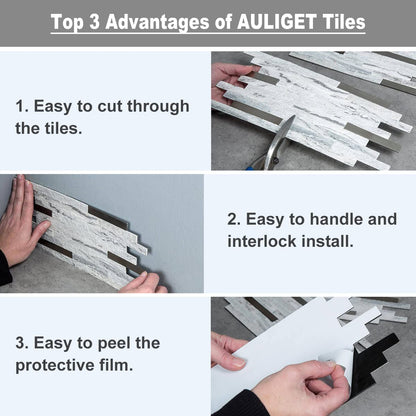 Top 3 Advantages of AULIGET Tiles

1. Easy to cut through the tiles.

2. Easy to handle and interlock install.

3. Easy to peel the protective film.