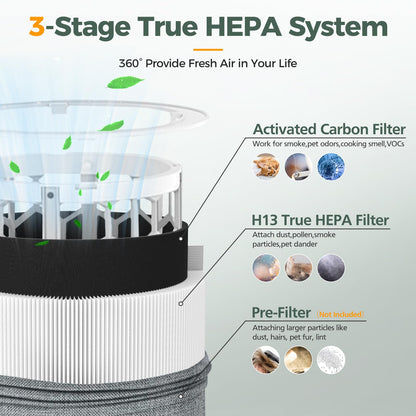 3-Stage True HEPA System

360° Provide Fresh Air in Your Life

Activated Carbon Filter

Work for smoke,pet odors,cooking smell,VOCs

H13 True HEPA Filter

Attach dust,pollen,smoke particles,pet dander

Pre-Filter (Not Included)

Attaching larger particles like dust, hairs, pet fur, lint