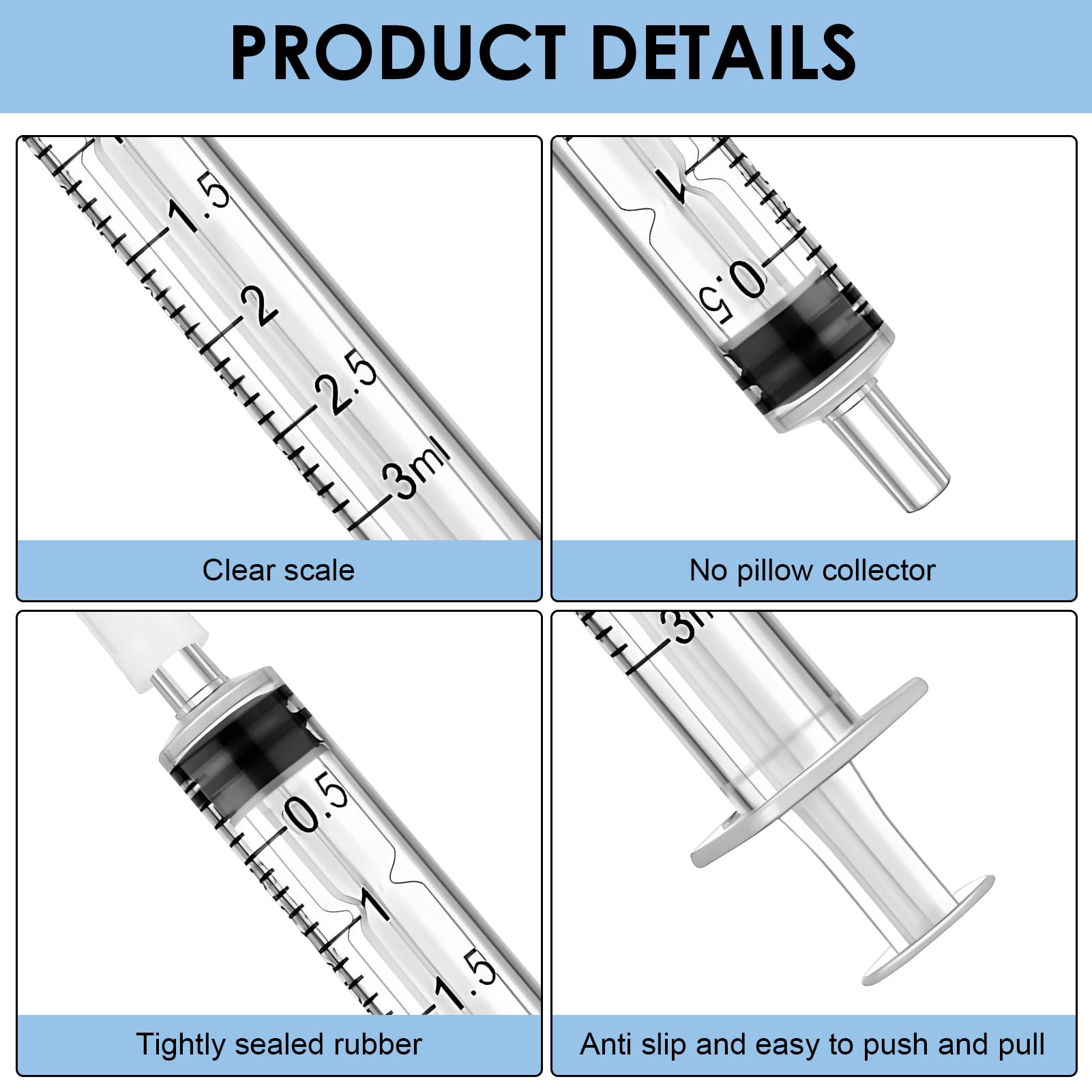 PRODUCT DETAILS

1.5
2
2.5
3ml

Clear scale

1
0.5

No pillow collector

0.5
1
1.5

Tightly sealed rubber

3m

Anti slip and easy to push and pull