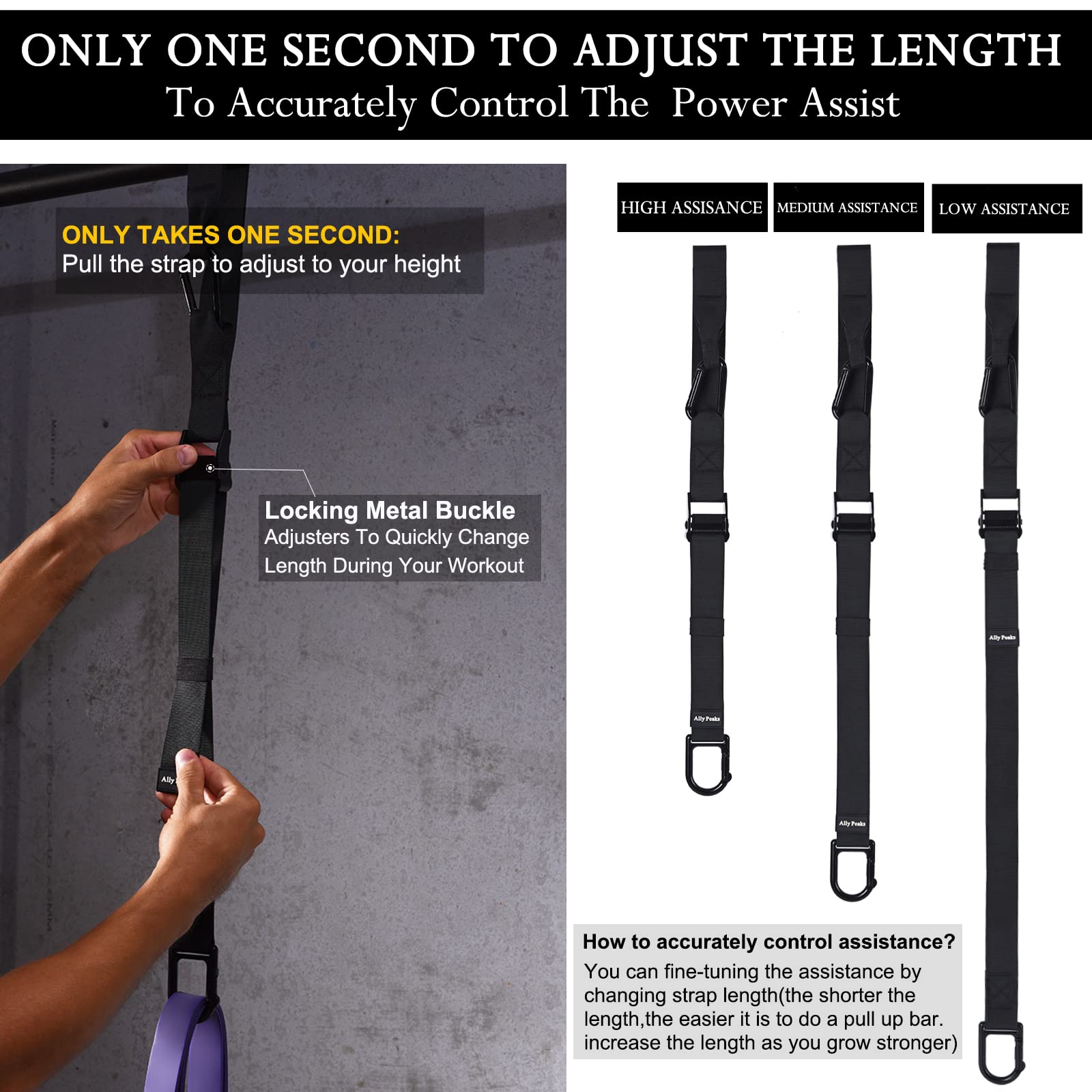 ONLY ONE SECOND TO ADJUST THE LENGTH
To Accurately Control The Power Assist

ONLY TAKES ONE SECOND:
Pull the strap to adjust to your height

Locking Metal Buckle
Adjusters To Quickly Change Length During Your Workout

Ally

HIGH ASSISANCE

MEDIUM ASSISTANCE

LOW ASSISTANCE

Ally Peaks

Ally Peaks

Ally Peaks

How to accurately control assistance?
You can fine-tuning the assistance by changing strap length(the shorter the length,the easier it is to do a pull up bar. increase the length as you grow stronger)