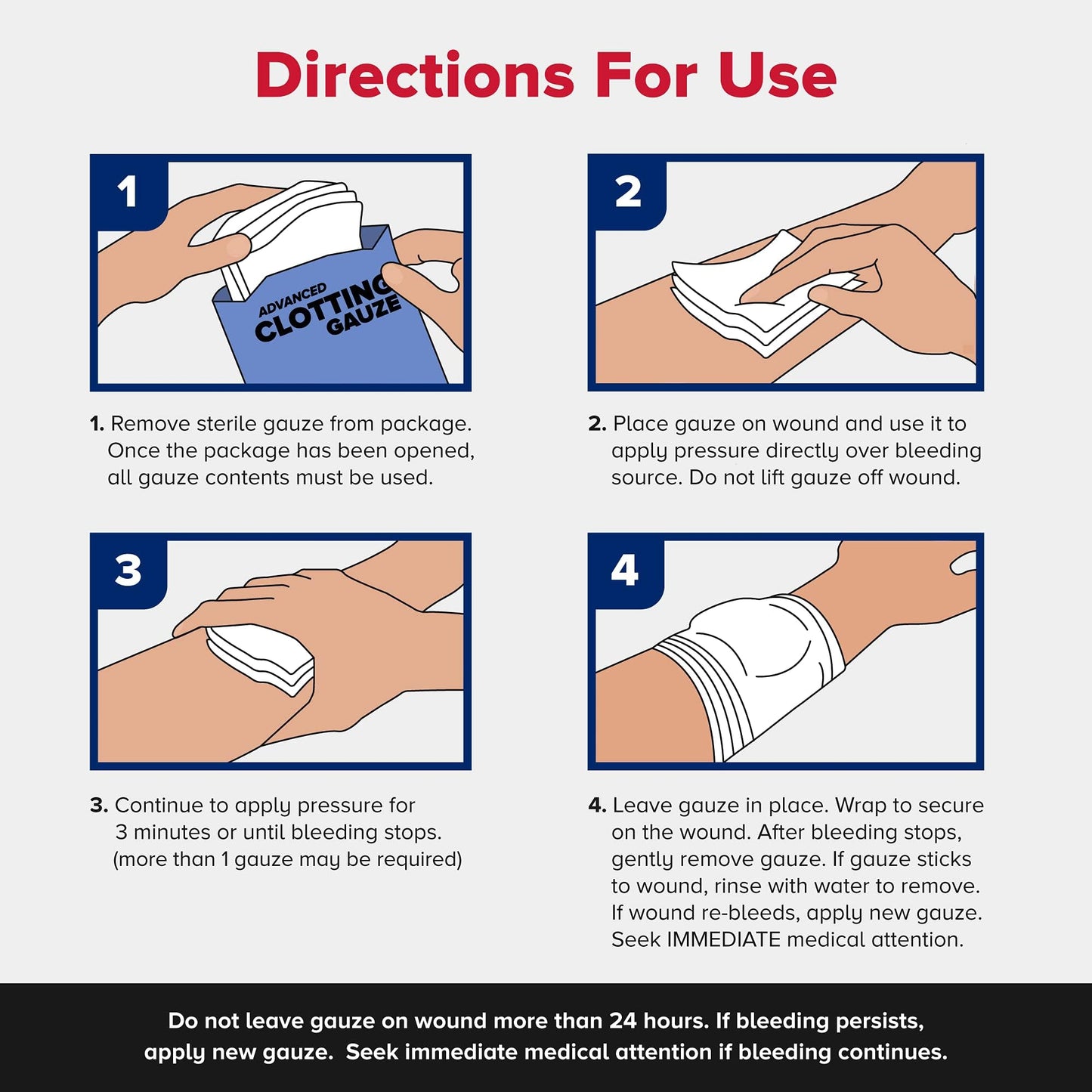 Directions For Use

1

ADVANCED
CLOTTING
GAUZE

1. Remove sterile gauze from package. Once the package has been opened, all gauze contents must be used.

2

2. Place gauze on wound and use it to apply pressure directly over bleeding source. Do not lift gauze off wound.

3

3. Continue to apply pressure for 3 minutes or until bleeding stops. (more than 1 gauze may be required)

4

4. Leave gauze in place. Wrap to secure on the wound. After bleeding stops, gently remove gauze. If gauze sticks to wound, rinse with water to remove. If wound re-bleeds, apply new gauze. Seek IMMEDIATE medical attention.

Do not leave gauze on wound more than 24 hours. If bleeding persists, apply new gauze. Seek immediate medical attention if bleeding continues.