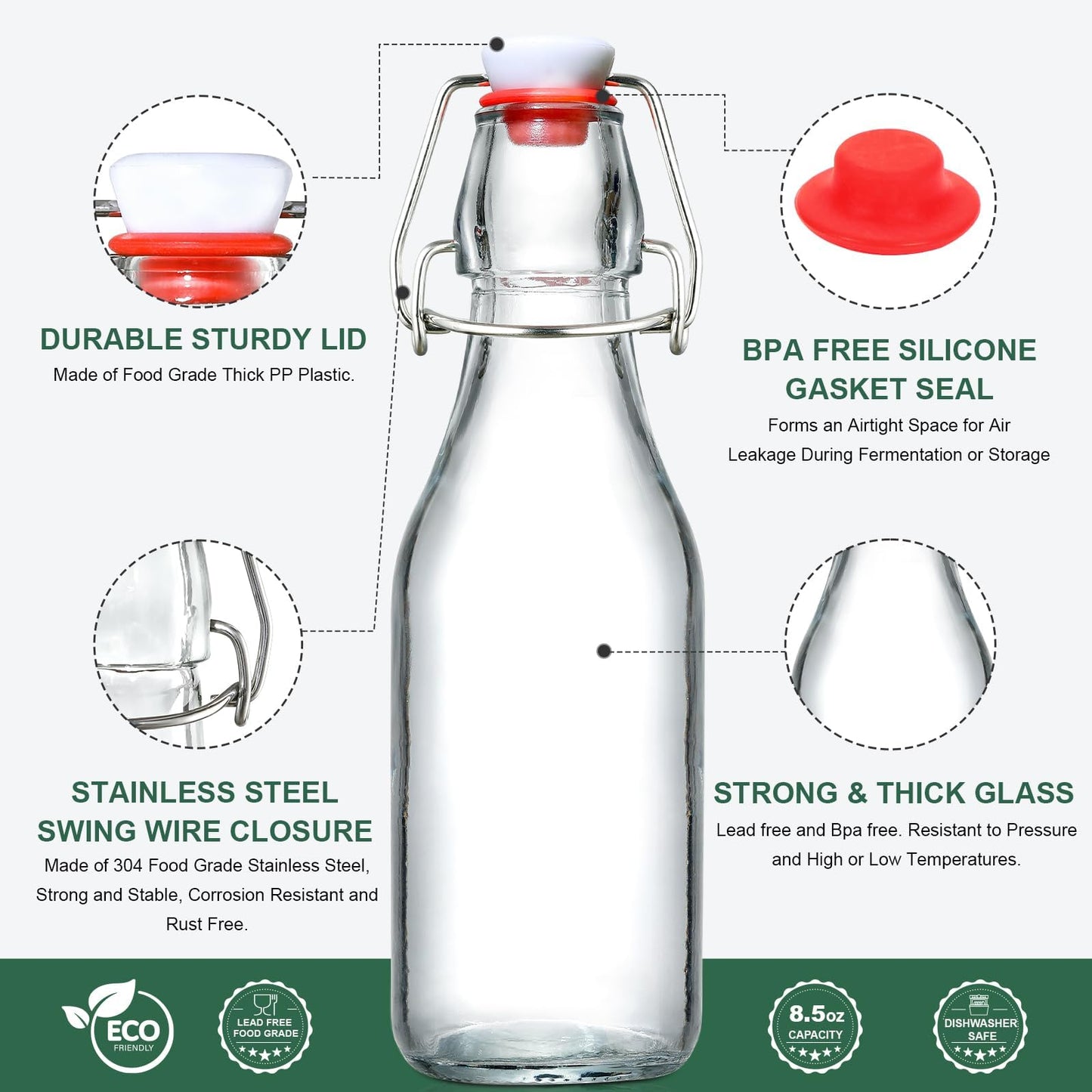 DURABLE STURDY LID
Made of Food Grade Thick PP Plastic.

BPA FREE SILICONE GASKET SEAL
Forms an Airtight Space for Air Leakage During Fermentation or Storage

STAINLESS STEEL SWING WIRE CLOSURE
Made of 304 Food Grade Stainless Steel, Strong and Stable, Corrosion Resistant and Rust Free.

STRONG & THICK GLASS
Lead free and Bpa free. Resistant to Pressure and High or Low Temperatures.

ECO FRIENDLY

LEAD FREE FOOD GRADE

8.5oz CAPACITY

DISHWASHER SAFE