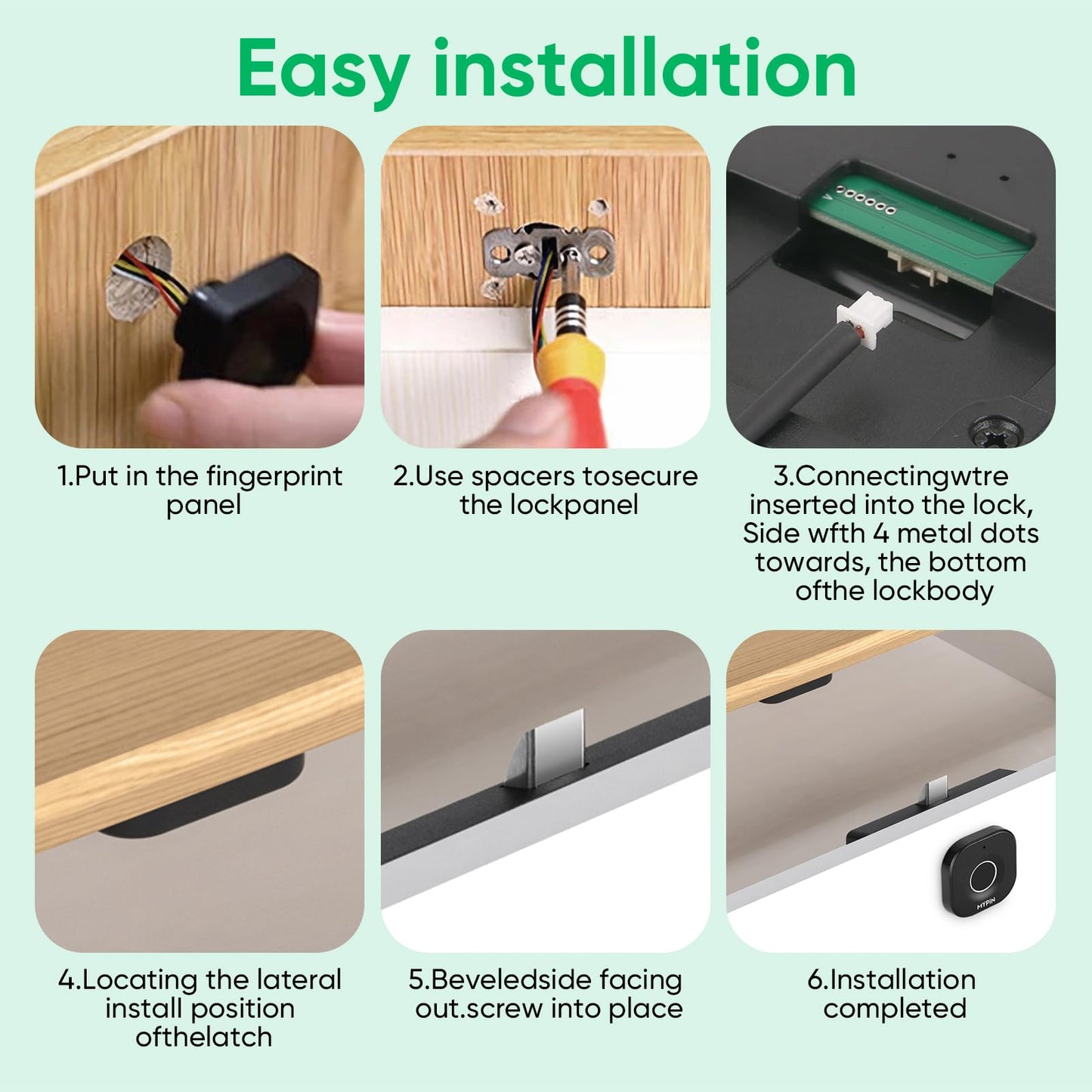 Easy installation

1.Put in the fingerprint panel

2.Use spacers tosecure the lockpanel

3.Connectingwtre inserted into the lock, Side wfth 4 metal dots towards, the bottom ofthe lockbody

4.Locating the lateral install position ofthelatch

5.Beveledside facing out.screw into place

MYPIN

6.Installation completed