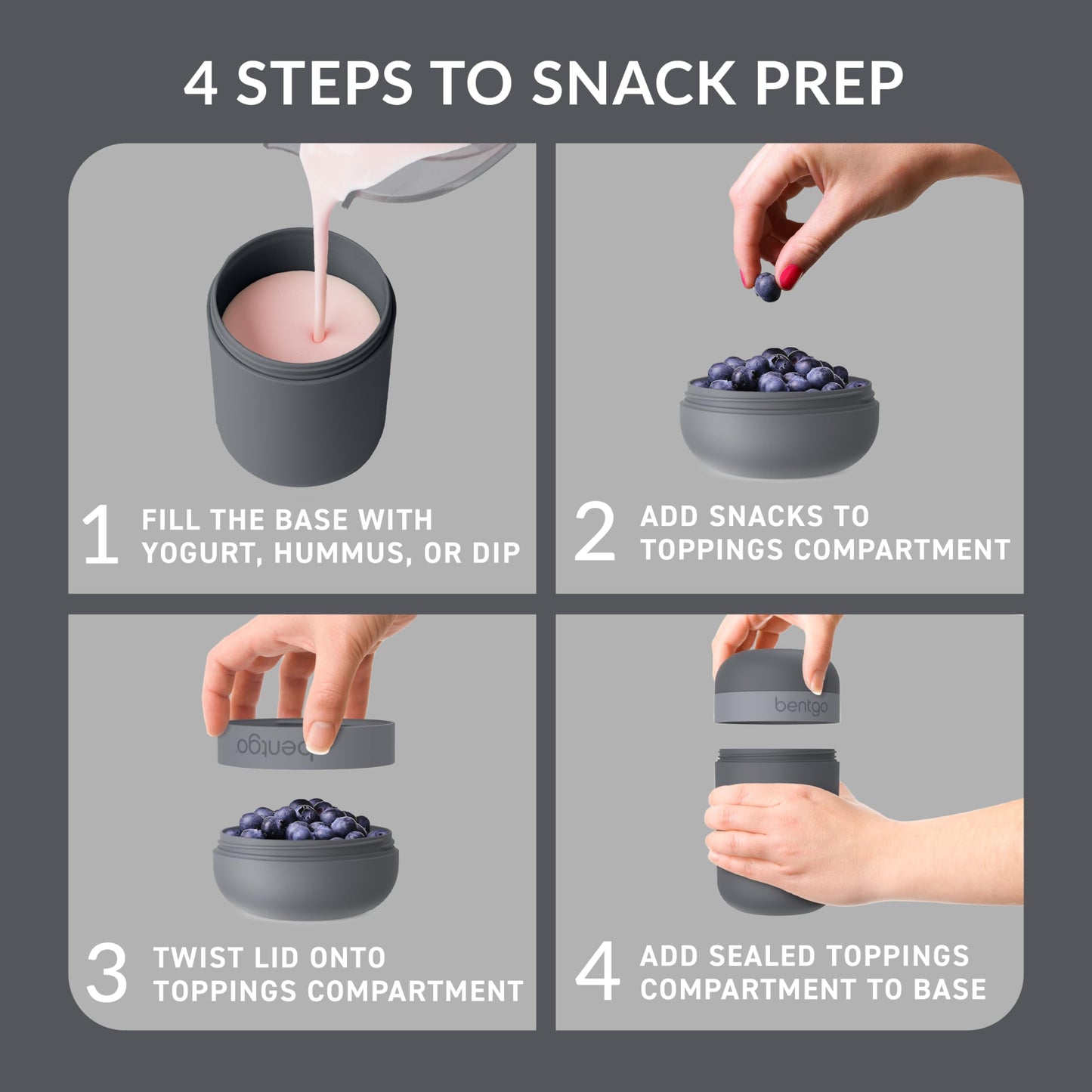 4 STEPS TO SNACK PREP

1 FILL THE BASE WITH YOGURT, HUMMUS, OR DIP

2 ADD SNACKS TO TOPPINGS COMPARTMENT

bentgo

3 TWIST LID ONTO TOPPINGS COMPARTMENT

bentgo

4 ADD SEALED TOPPINGS COMPARTMENT TO BASE