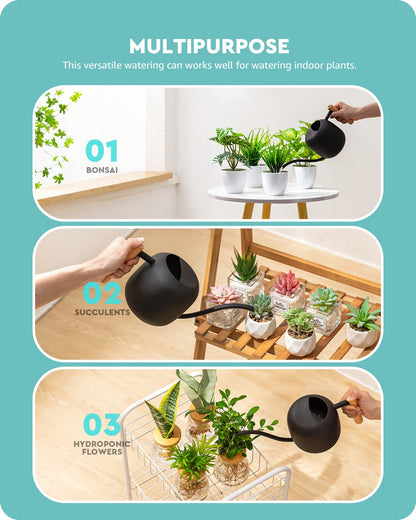 MULTIPURPOSE

This versatile watering can works well for watering indoor plants.

01
BONSAI

02
SUCCULENTS

03
HYDROPONIC FLOWERS