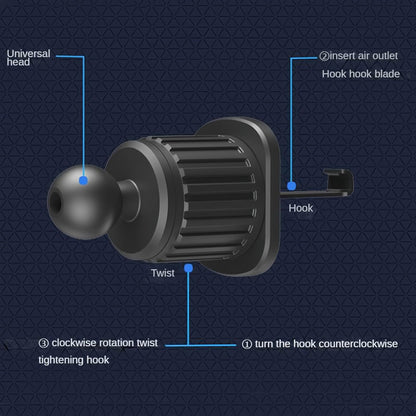 Universal head

②insert air outlet
Hook hook blade

Hook

Twist

③ clockwise rotation twist tightening hook

① turn the hook counterclockwise