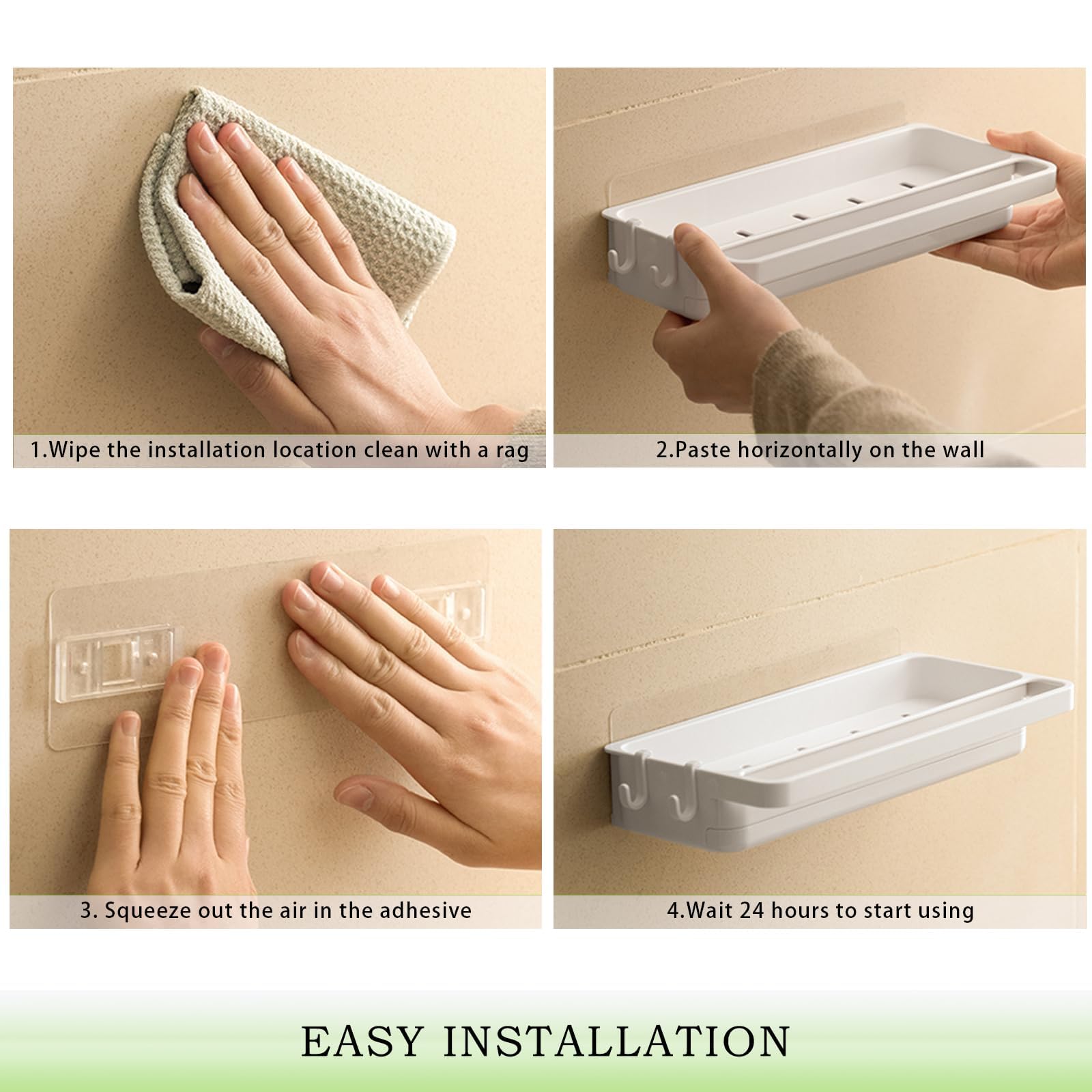 1.Wipe the installation location clean with a rag

2.Paste horizontally on the wall

3. Squeeze out the air in the adhesive

4.Wait 24 hours to start using

EASY INSTALLATION