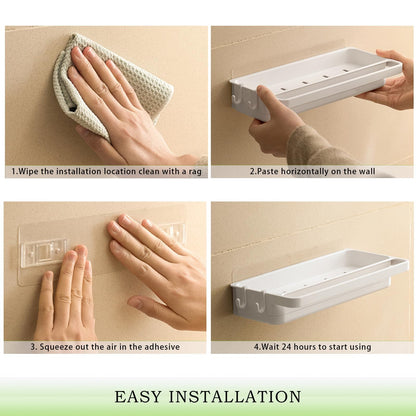 1.Wipe the installation location clean with a rag

2.Paste horizontally on the wall

3. Squeeze out the air in the adhesive

4.Wait 24 hours to start using

EASY INSTALLATION