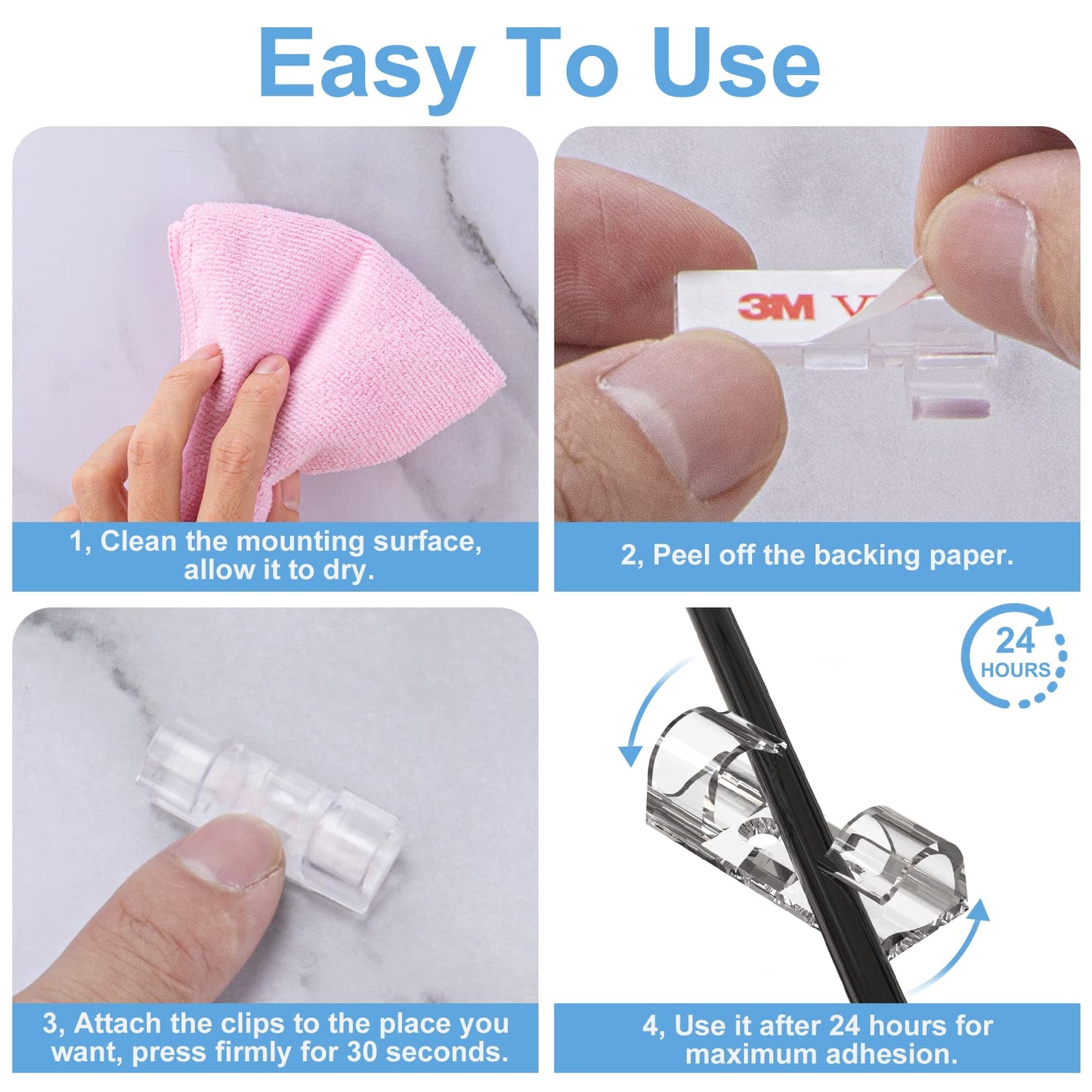 Easy To Use

3M V

1, Clean the mounting surface, allow it to dry.

2, Peel off the backing paper.

24 HOURS

3, Attach the clips to the place you want, press firmly for 30 seconds.

4, Use it after 24 hours for maximum adhesion.