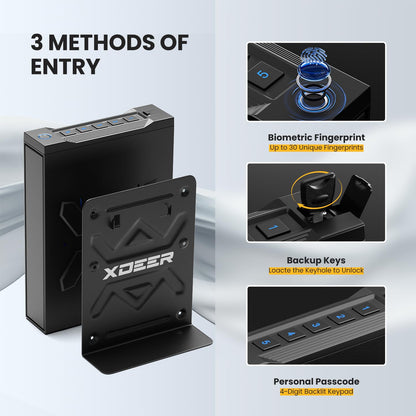 3 METHODS OF ENTRY

XDEER

5

Biometric Fingerprint
Up to 30 Unique Fingerprints

1

Backup Keys
Loacte the Keyhole to Unlock

5 4 3 2 1

Personal Passcode
4-Digit Backlit Keypad