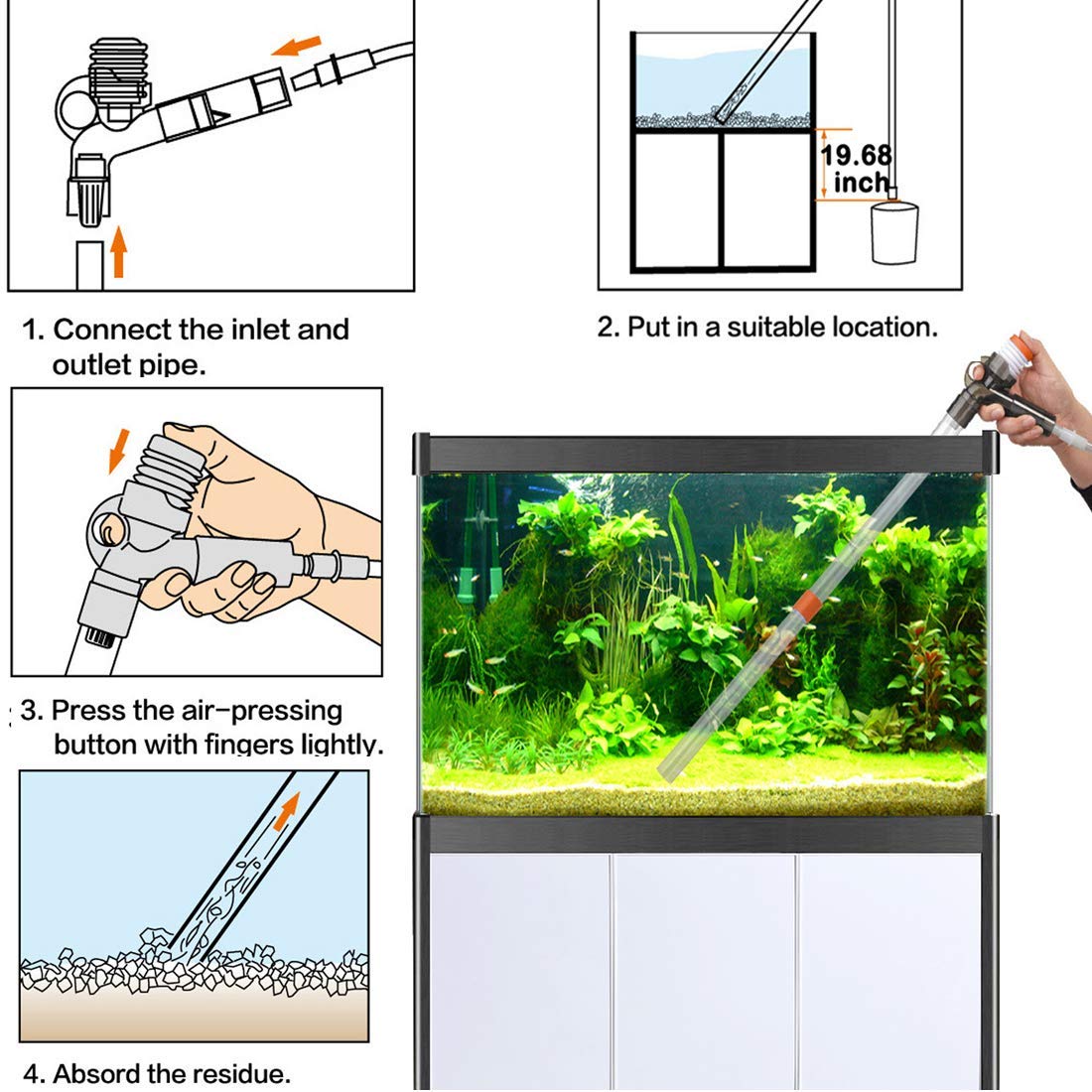 19.68 inch

1. Connect the inlet and outlet pipe.

2. Put in a suitable location.

3. Press the air-pressing button with fingers lightly.

4. Absord the residue.