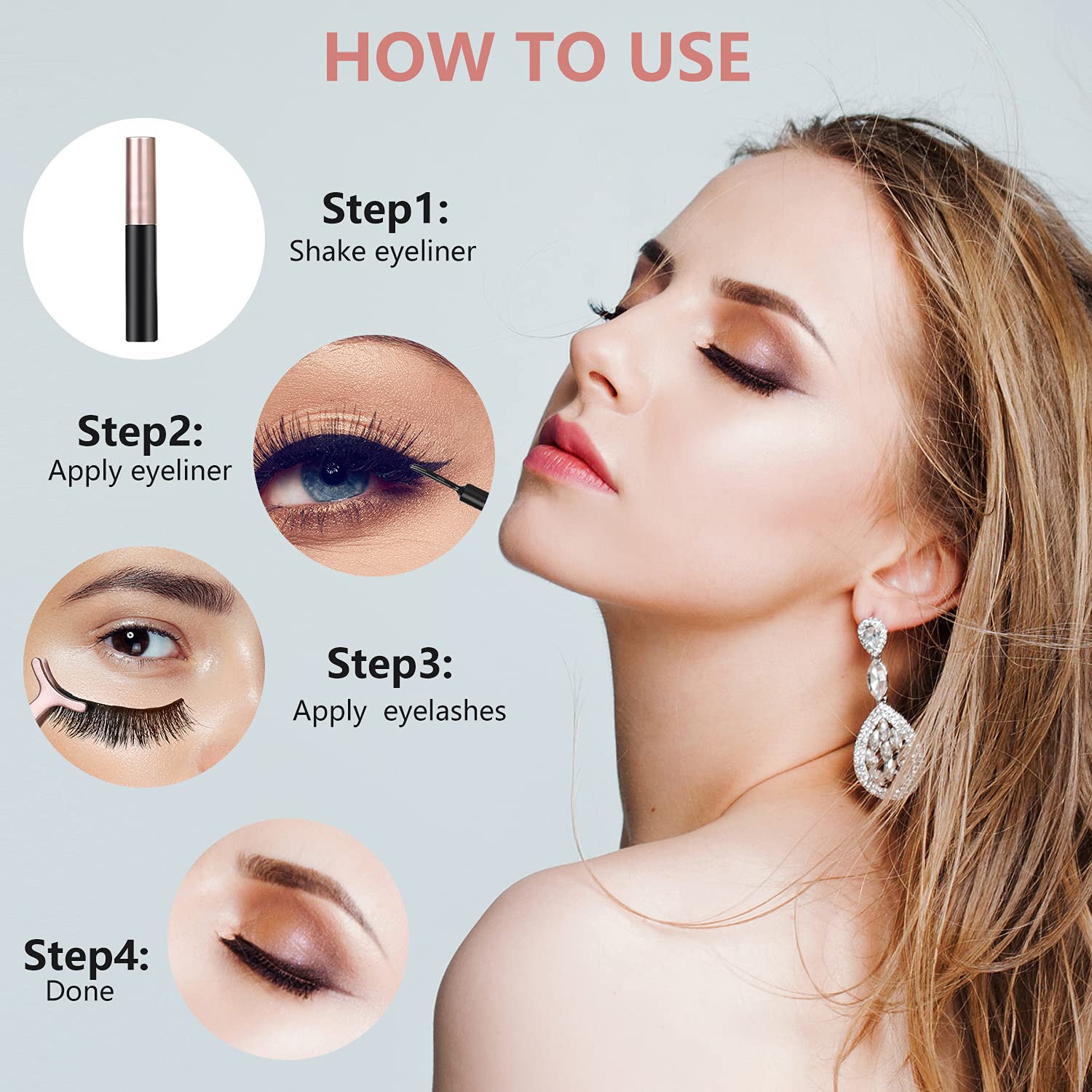 HOW TO USE

Step1:
Shake eyeliner

Step2:
Apply eyeliner

Step3:
Apply  eyelashes

Step4:
Done