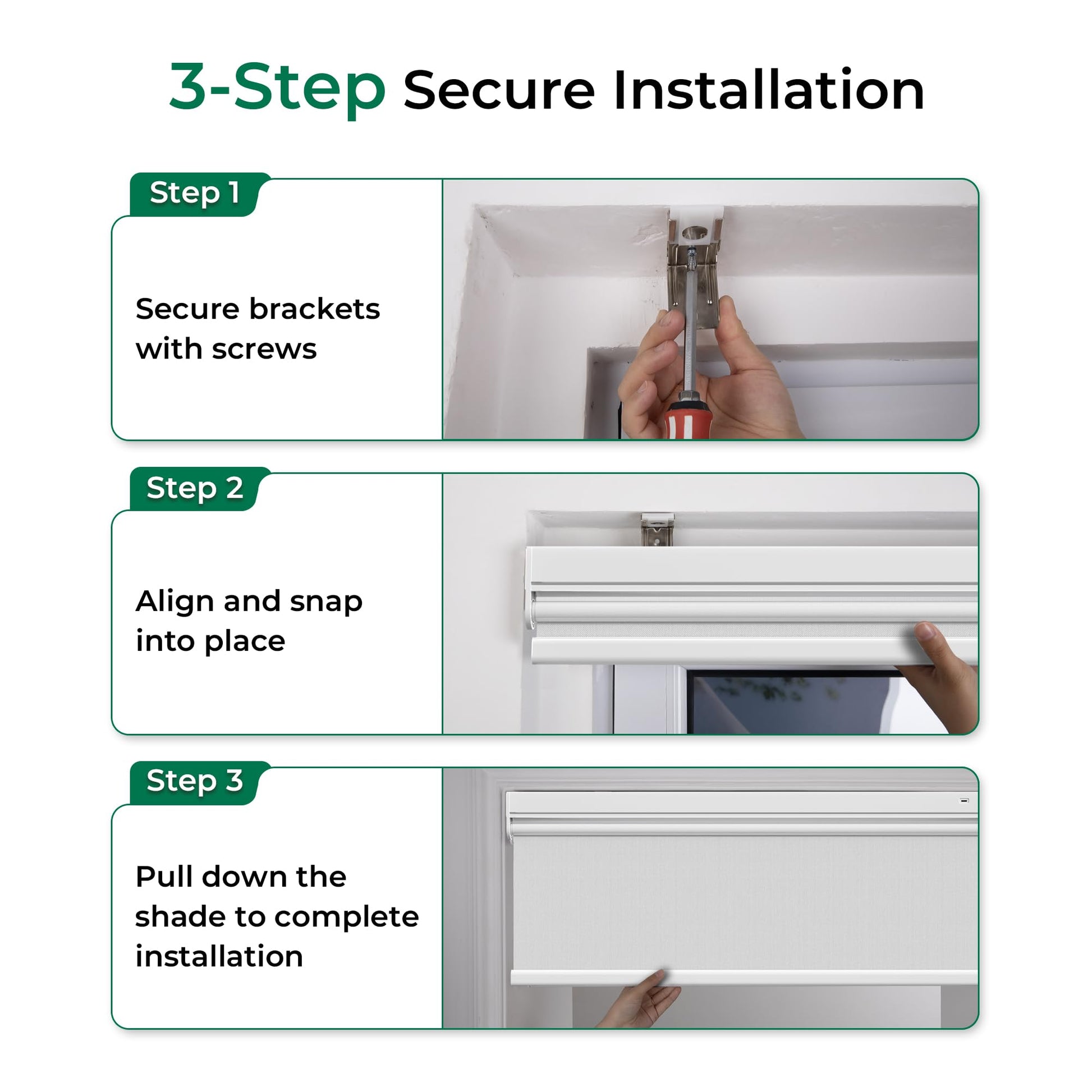 3-Step Secure Installation

Step 1

Secure brackets with screws

Step 2

Align and snap into place

Step 3

Pull down the shade to complete installation