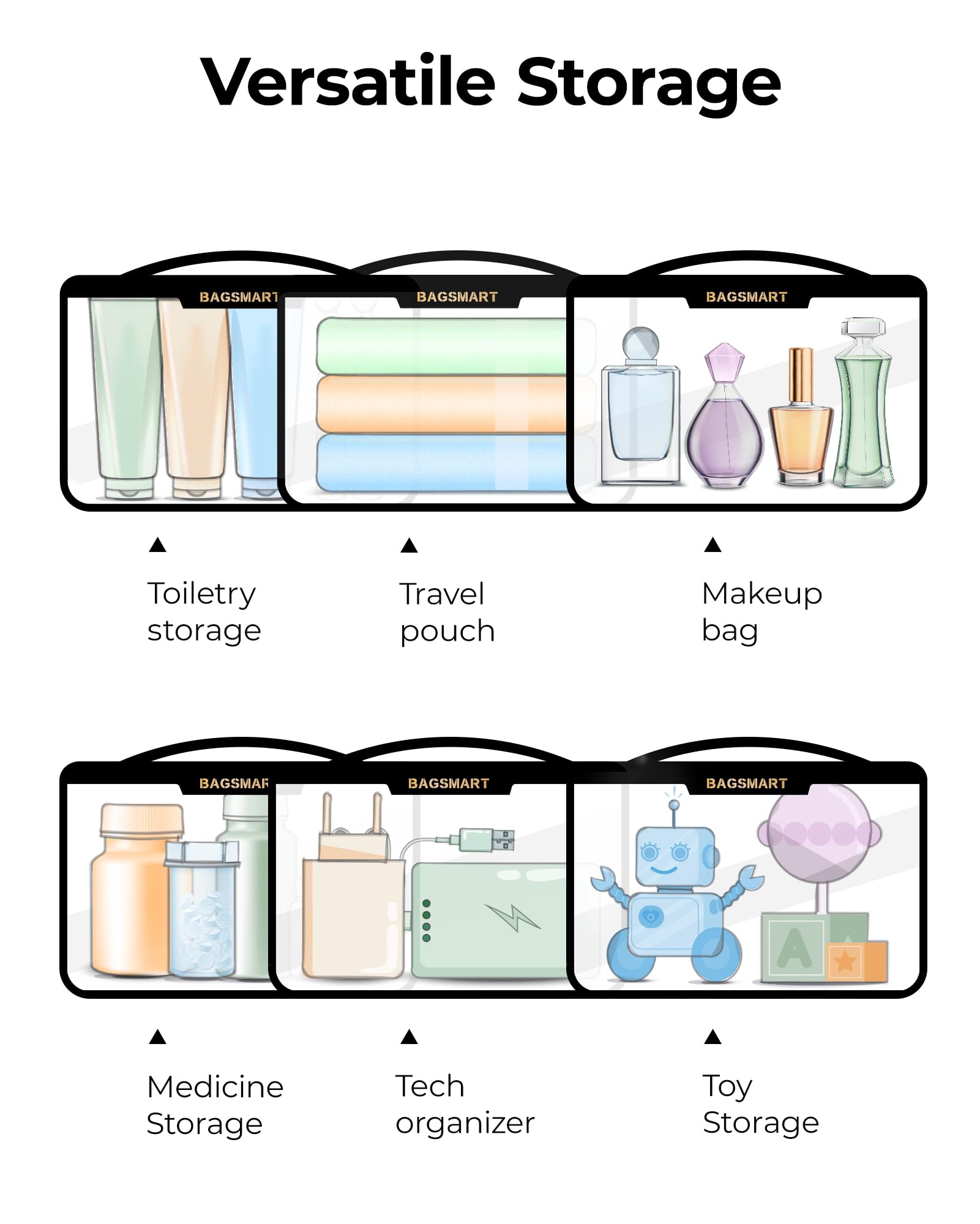 Versatile Storage

BAGSMART

BAGSMART

BAGSMART

▲

Toiletry storage

▲

Travel pouch

▲

Makeup bag

BAGSMAR

BAGSMART

BAGSMART

A

▲

Medicine Storage

▲

Tech organizer

▲

Toy Storage