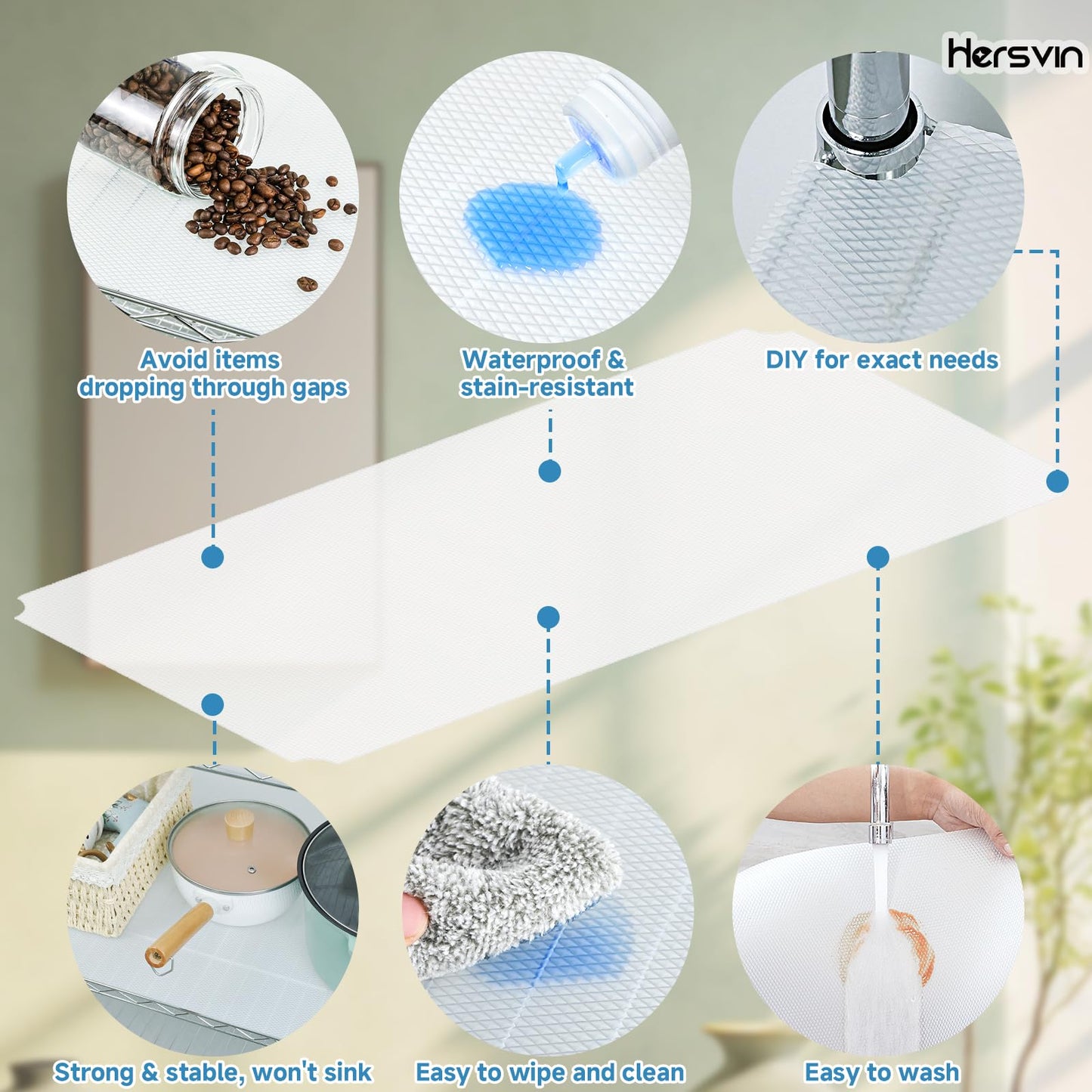 Hersvin

Avoid items dropping through gaps

Waterproof & stain-resistant

DIY for exact needs

Strong & stable, won't sink

Easy to wipe and clean

Easy to wash