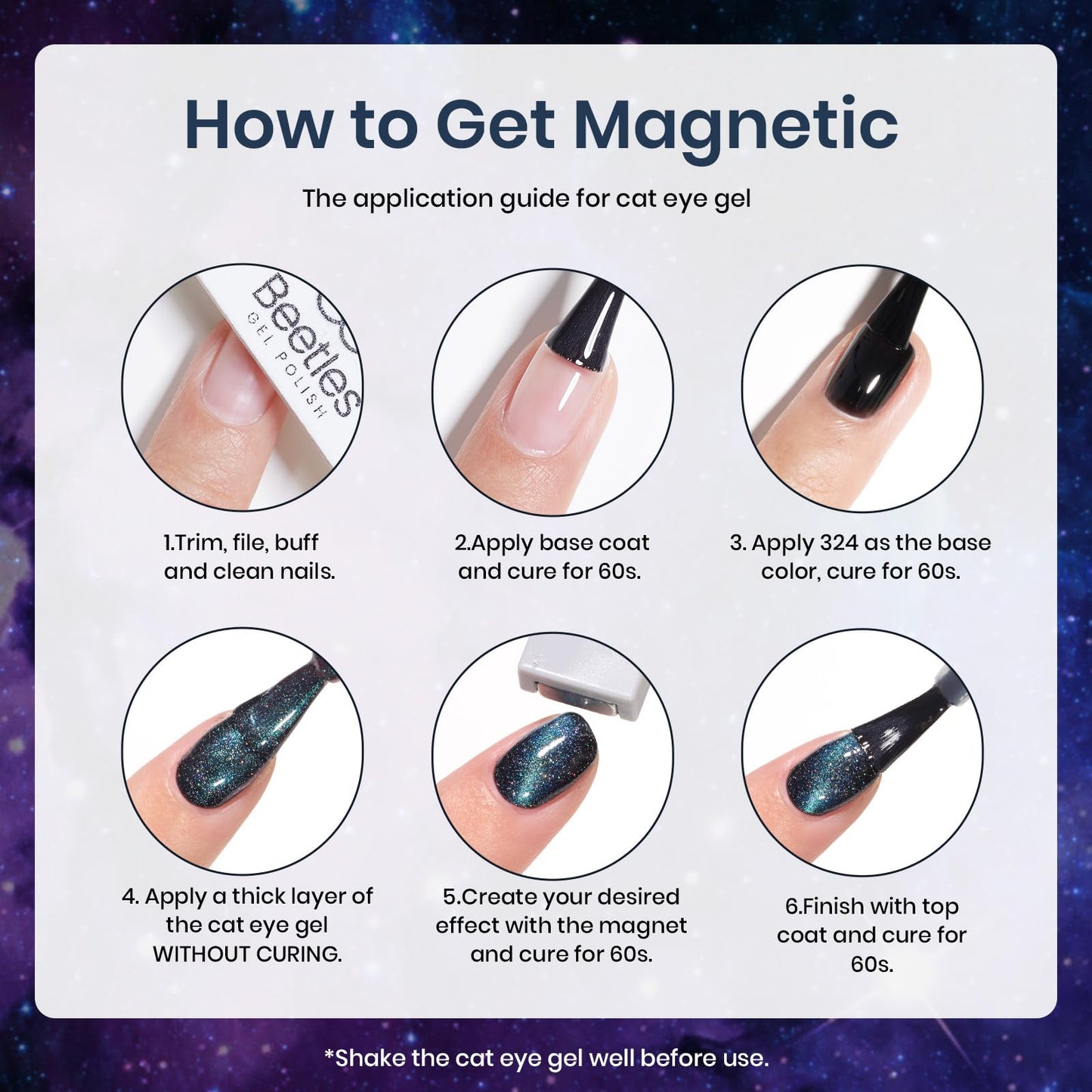 How to Get Magnetic

The application guide for cat eye gel

Beetles
GEL POLISH

1.Trim, file, buff and clean nails.

2.Apply base coat and cure for 60s.

3. Apply 324 as the base color, cure for 60s.

4. Apply a thick layer of the cat eye gel WITHOUT CURING.

5.Create your desired effect with the magnet and cure for 60s.

6.Finish with top coat and cure for 60s.

*Shake the cat eye gel well before use.