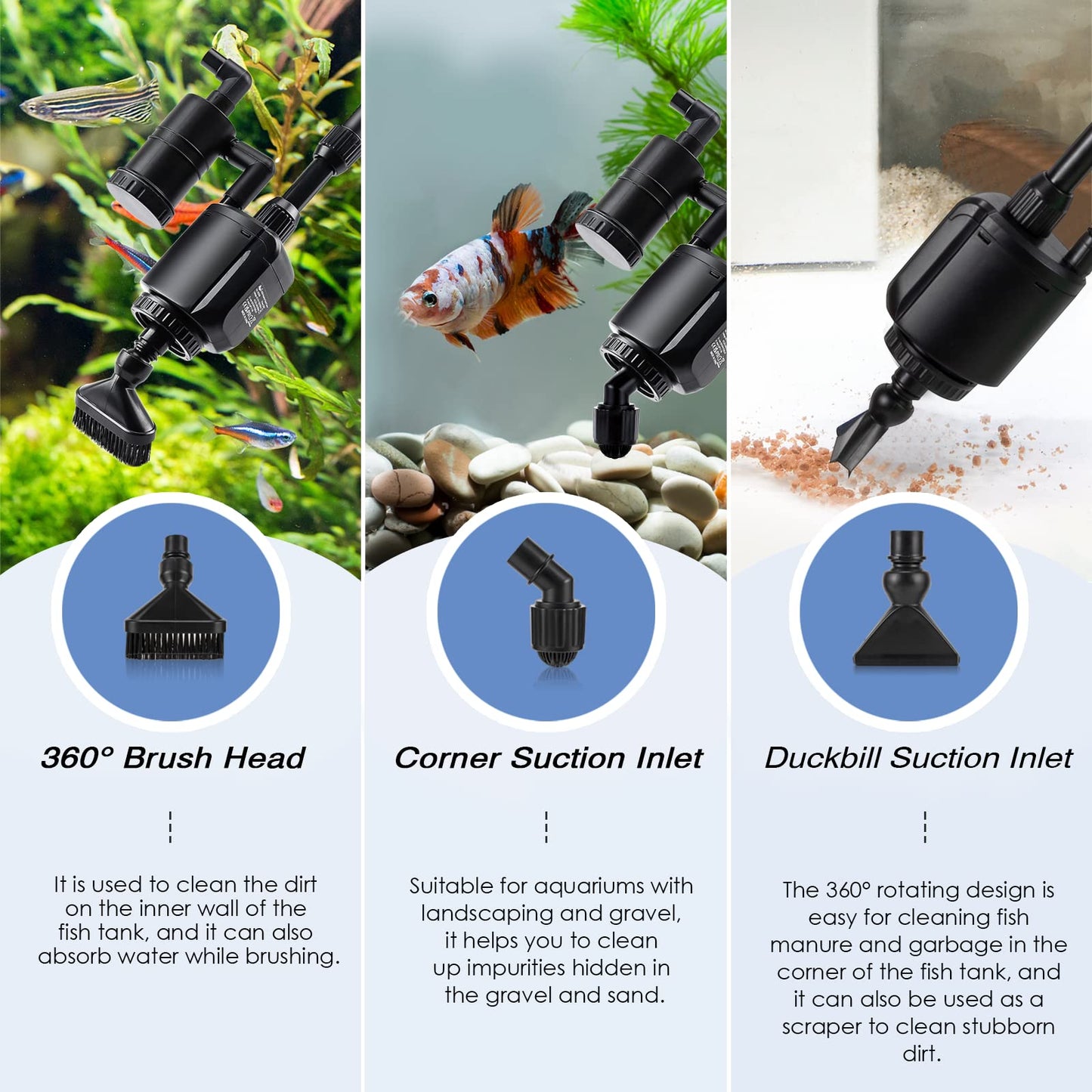 360° Brush Head

It is used to clean the dirt on the inner wall of the fish tank, and it can also absorb water while brushing.

Corner Suction Inlet

Suitable for aquariums with landscaping and gravel, it helps you to clean up impurities hidden in the gravel and sand.

Duckbill Suction Inlet

The 360° rotating design is easy for cleaning fish manure and garbage in the corner of the fish tank, and it can also be used as a scraper to clean stubborn dirt.