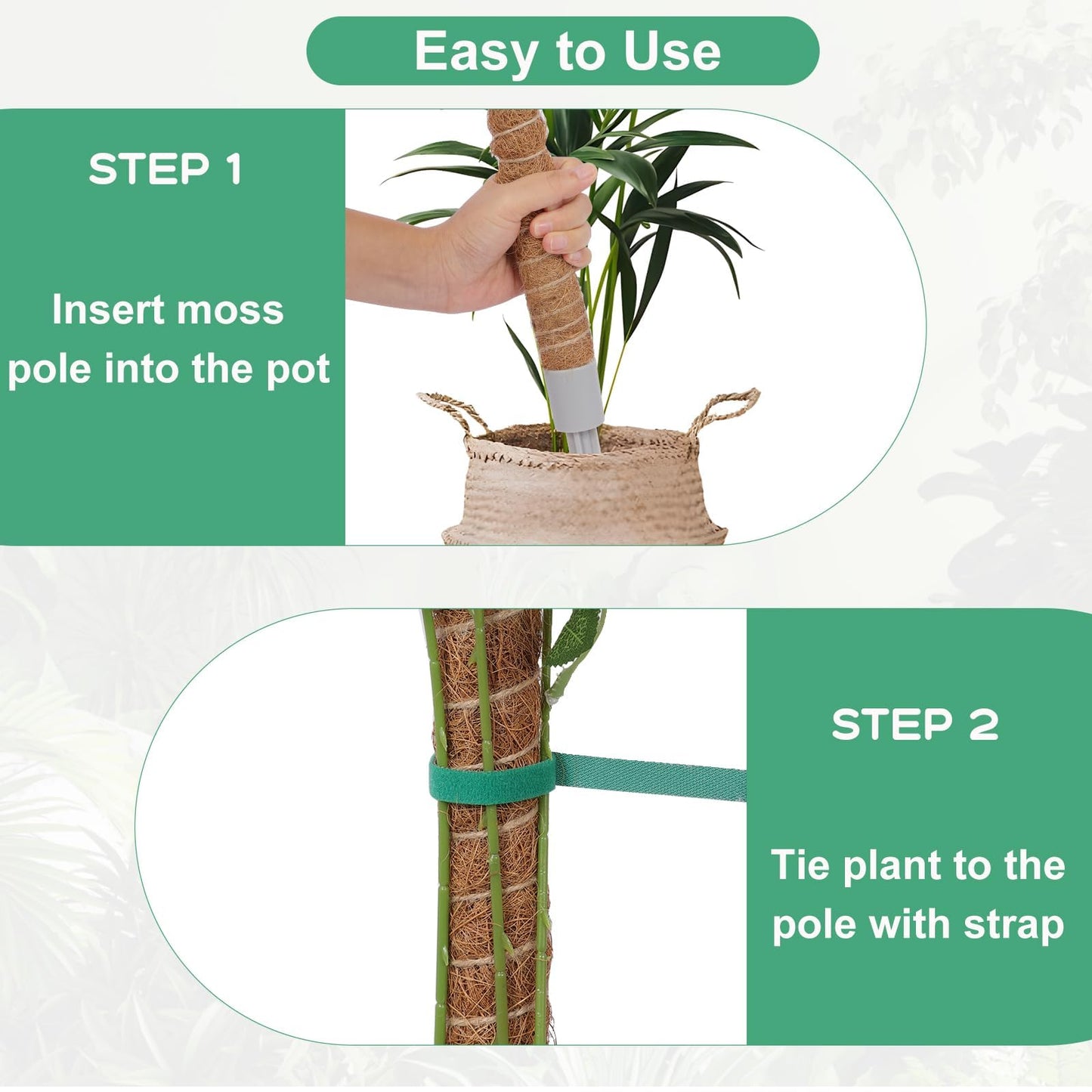 Easy to Use

STEP 1

Insert moss pole into the pot

STEP 2

Tie plant to the pole with strap